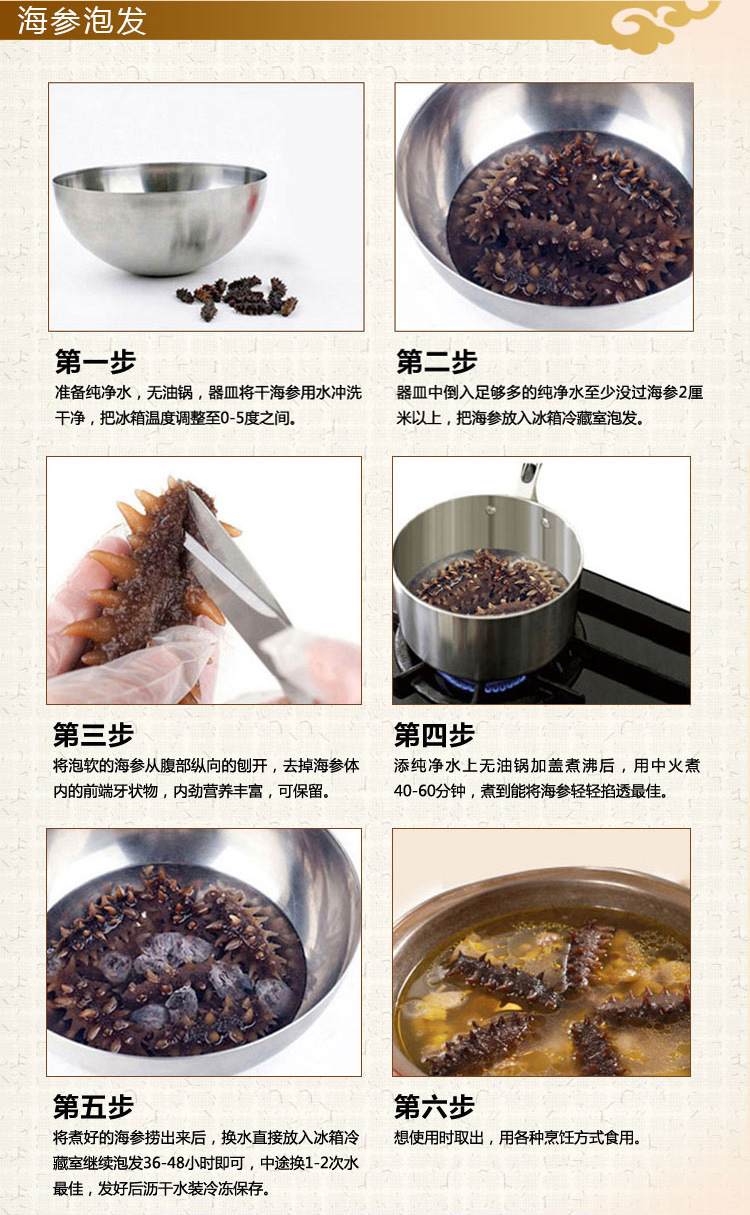 海参泡发

第一步
准备纯净水，无油锅，器皿将干海参用水冲洗干净，把冰箱温度调整至0-5度之间。

第二步
器皿中倒入足够多的纯净水至少没过海参2厘米以上，把海参放入冰箱冷藏室泡发。

第三步
将泡软的海参从腹部纵向的刨开，去掉海参体内的前端牙状物，内劲营养丰富，可保留。

第四步
添纯净水上无油锅加盖煮沸后，用中火煮40-60分钟，煮到能将海参轻轻掐透最佳。

第五步
将煮好的海参捞出来后，换水直接放入冰箱冷藏室继续泡发36-48小时即可，中途换1-2次水最佳，发好后沥干水装冷冻保存。

第六步
想使用时取出，用各种烹饪方式食用。