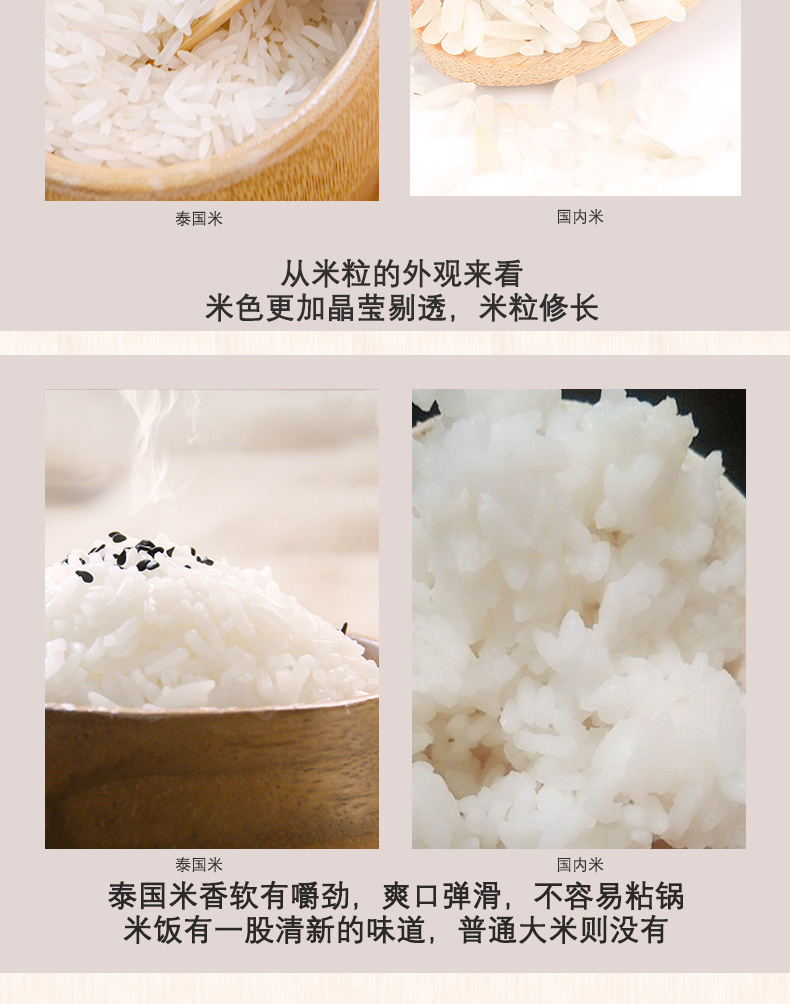 泰国米

国内米

从米粒的外观来看
米色更加晶莹剔透，米粒修长

泰国米

国内米

泰国米香软有嚼劲，爽口弹滑，不容易粘锅
米饭有一股清新的味道，普通大米则没有