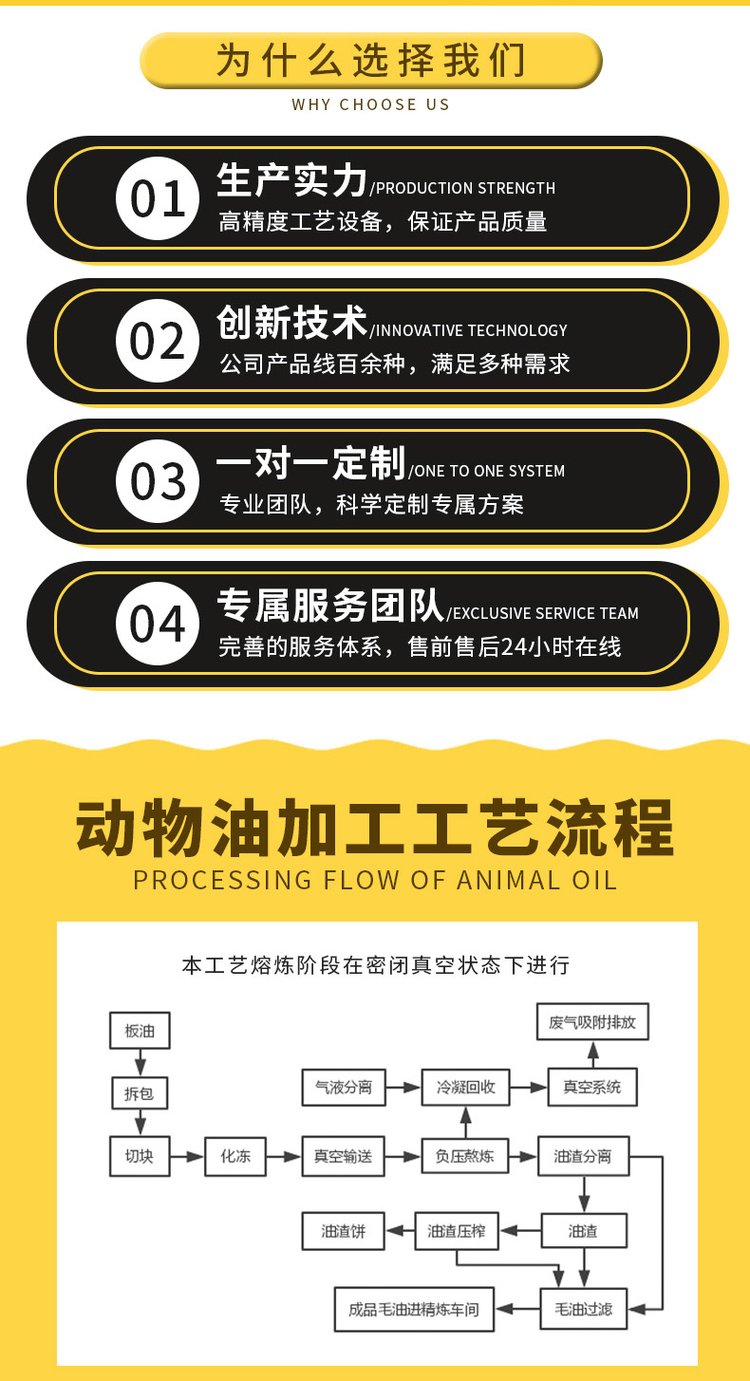 为什么选择我们
WHY CHOOSE US

01 生产实力/PRODUCTION STRENGTH
高精度工艺设备，保证产品质量

02 创新技术/INNOVATIVE TECHNOLOGY
公司产品线百余种，满足多种需求

03 一对一定制/ONE TO ONE SYSTEM
专业团队，科学定制专属方案

04 专属服务团队/EXCLUSIVE SERVICE TEAM
完善的服务体系，售前售后24小时在线

动物油加工工艺流程
PROCESSING FLOW OF ANIMAL OIL

本工艺熔炼阶段在密闭真空状态下进行

板油
拆包
切块
化冻
真空输送
负压熬炼
油渣分离
气液分离
冷凝回收
真空系统
废气吸附排放
油渣
油渣压榨
油渣饼
毛油过滤
成品毛油进精炼车间