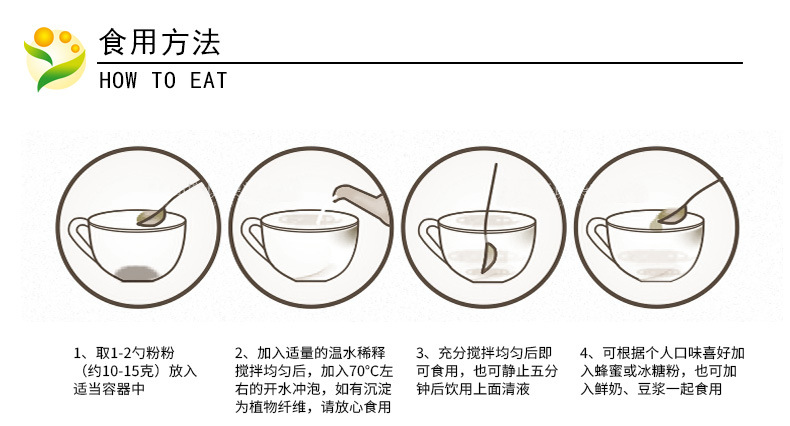 食用方法
HOW TO EAT

1、取1-2勺粉粉（约10-15克）放入适当容器中

2、加入适量的温水稀释搅拌均匀后，加入70°C左右的开水冲泡，如有沉淀为植物纤维，请放心食用

3、充分搅拌均匀后即可食用，也可静止五分钟后饮用上面清液

4、可根据个人口味喜好加入蜂蜜或冰糖粉，也可加入鲜奶、豆浆一起食用