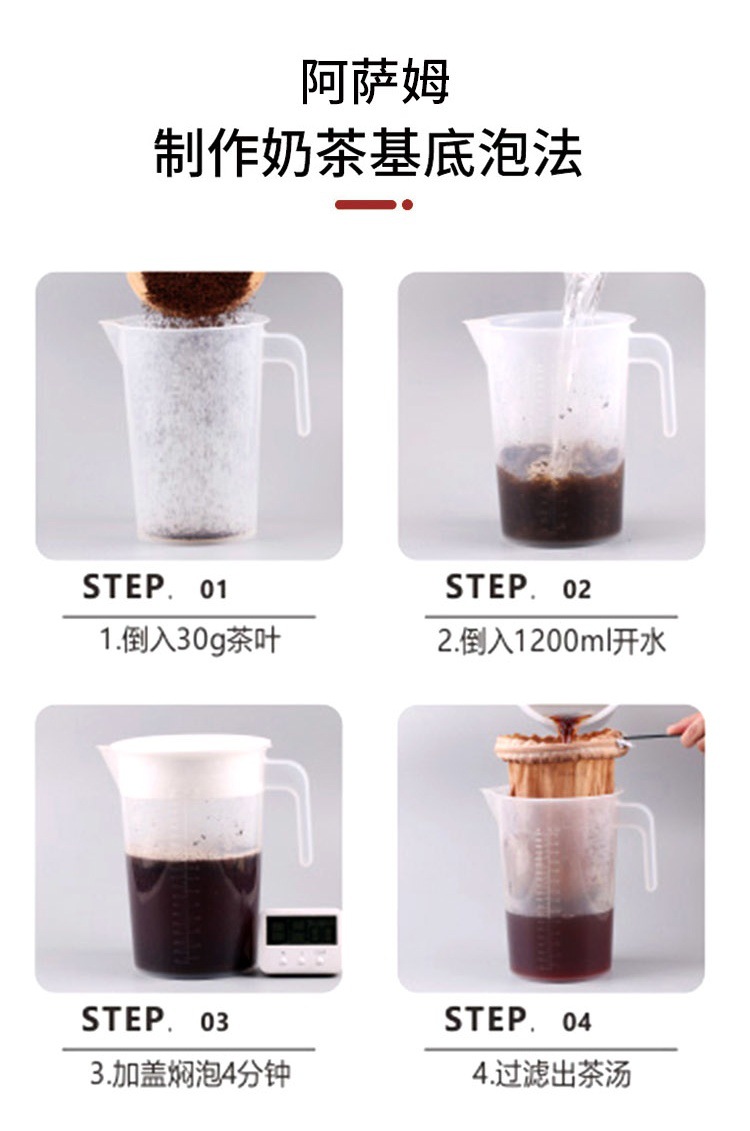 阿萨姆
制作奶茶基底泡法

STEP. 01
1.倒入30g茶叶

STEP. 02
2.倒入1200ml开水

STEP. 03
3.加盖焖泡4分钟

STEP. 04
4.过滤出茶汤