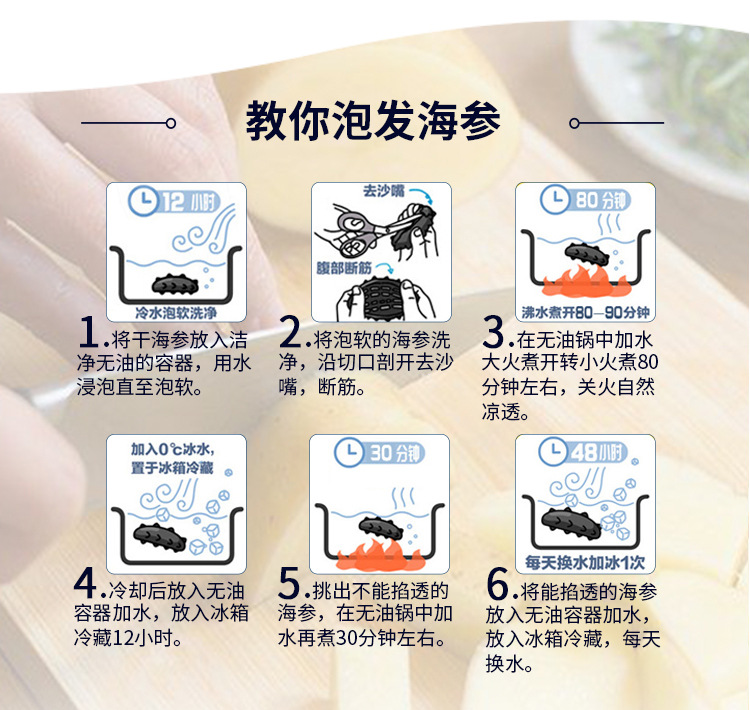 教你泡发海参

12小时

冷水泡软洗净

1.将干海参放入洁净无油的容器，用水浸泡直至泡软。

去沙嘴

腹部断筋

2.将泡软的海参洗净，沿切口剖开去沙嘴，断筋。

80分钟

沸水煮开80—90分钟

3.在无油锅中加水大火煮开转小火煮80分钟左右，关火自然凉透。

加入0℃冰水，置于冰箱冷藏

4.冷却后放入无油容器加水，放入冰箱冷藏12小时。

30分钟

5.挑出不能掐透的海参，在无油锅中加水再煮30分钟左右。

48小时

每天换水加冰1次

6.将能掐透的海参放入无油容器加水，放入冰箱冷藏，每天换水。