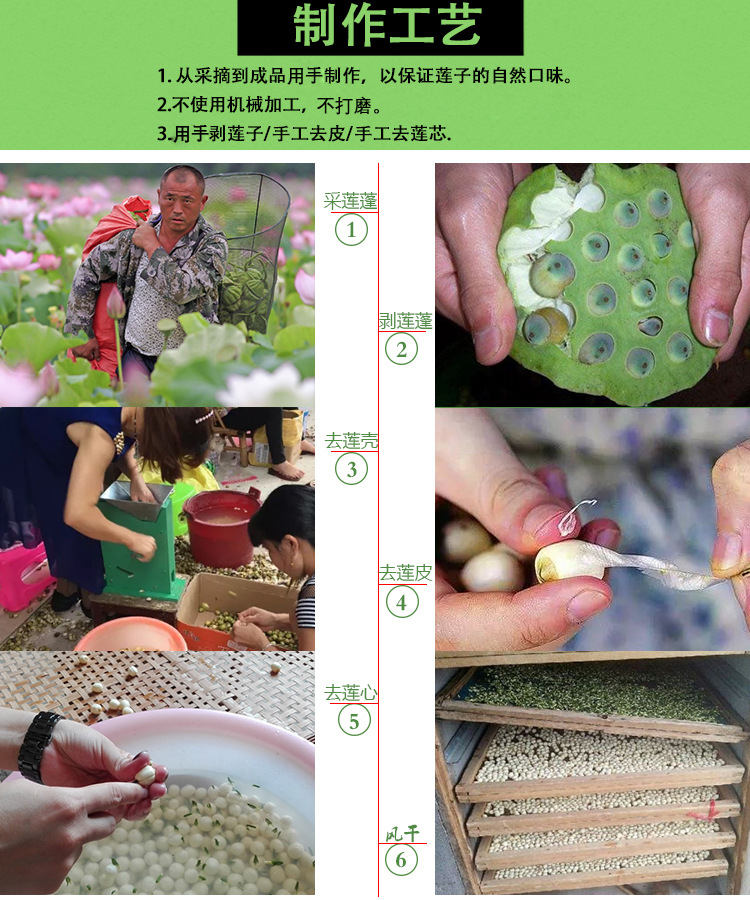 制作工艺

1. 从采摘到成品用手制作，以保证莲子的自然口味。
2.不使用机械加工，不打磨。
3.用手剥莲子/手工去皮/手工去莲芯.

采莲蓬
1

剥莲蓬
2

去莲壳
3

去莲皮
4

去莲心
5

风干
6