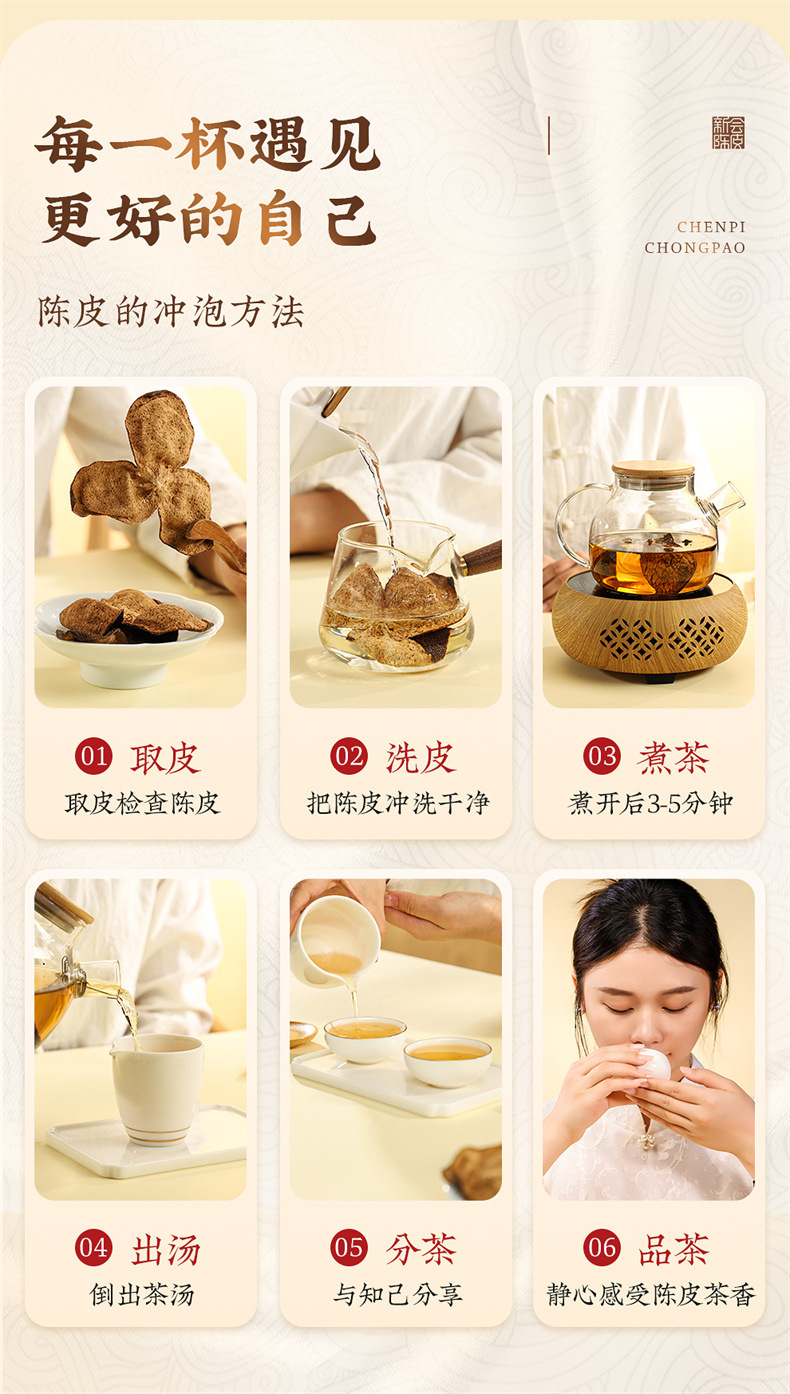 每一杯遇见
更好的自己

新会陈皮

CHENPI
CHONGPAO

陈皮的冲泡方法

01 取皮
取皮检查陈皮

02 洗皮
把陈皮冲洗干净

03 煮茶
煮开后3-5分钟

04 出汤
倒出茶汤

05 分茶
与知己分享

06 品茶
静心感受陈皮茶香