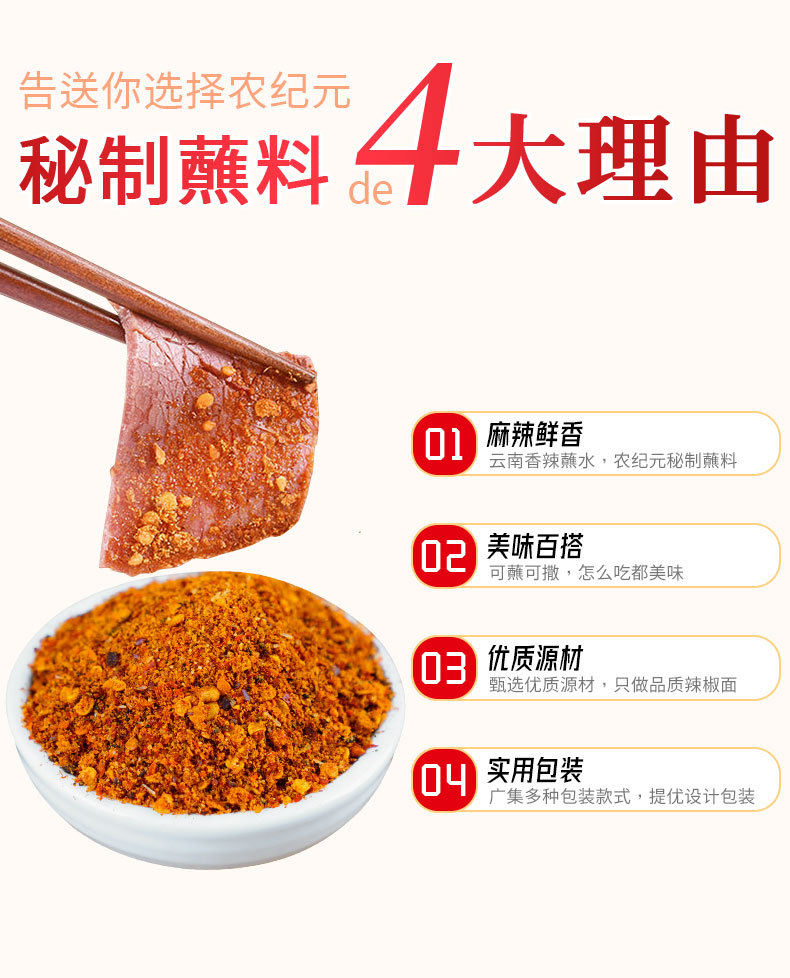 告送你选择农纪元
秘制蘸料 de 4 大理由

01 麻辣鲜香
云南香辣蘸水，农纪元秘制蘸料

02 美味百搭
可蘸可撒，怎么吃都美味

03 优质源材
甄选优质源材，只做品质辣椒面

04 实用包装
广集多种包装款式，提优设计包装