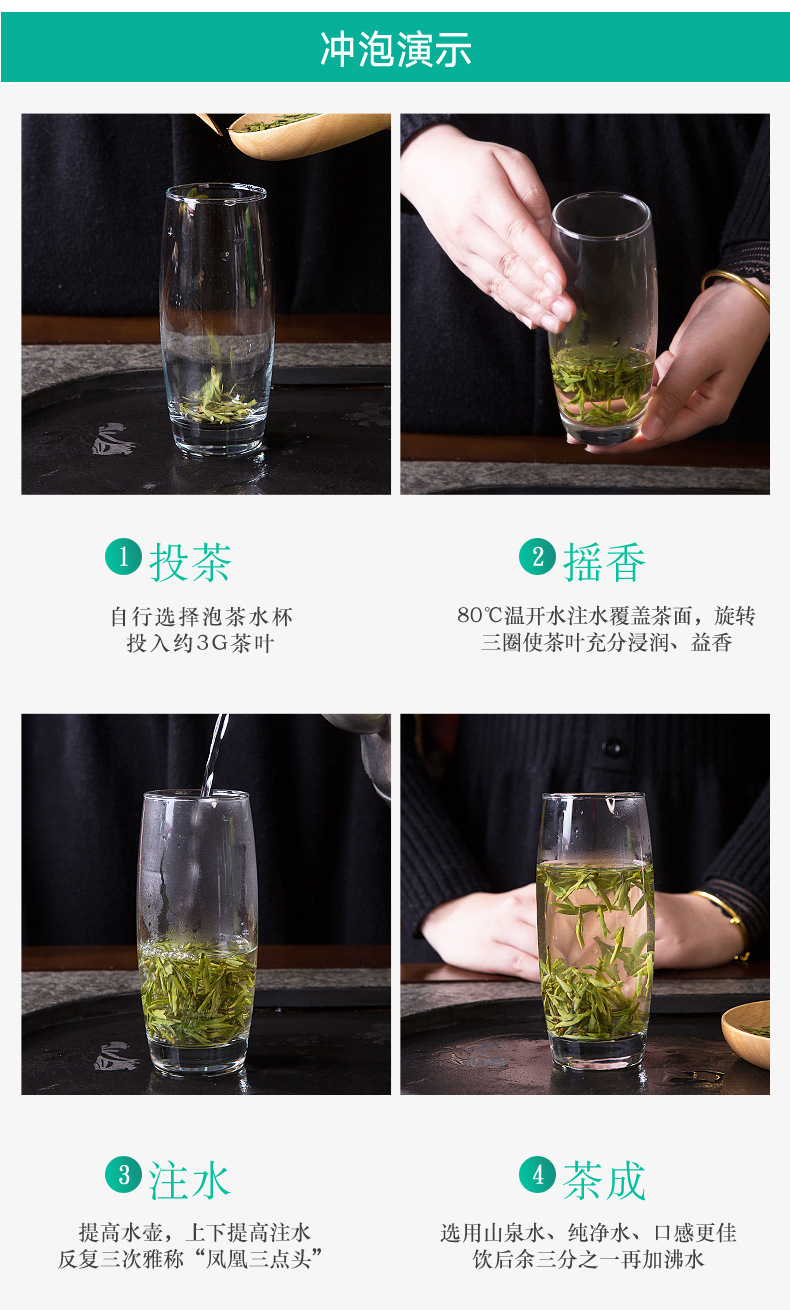 冲泡演示

1 投茶

自行选择泡茶水杯
投入约3G茶叶

2 摇香

80℃温开水注水覆盖茶面，旋转三圈使茶叶充分浸润、益香

3 注水

提高水壶，上下提高注水
反复三次雅称“凤凰三点头”

4 茶成

选用山泉水、纯净水、口感更佳
饮后余三分之一再加沸水