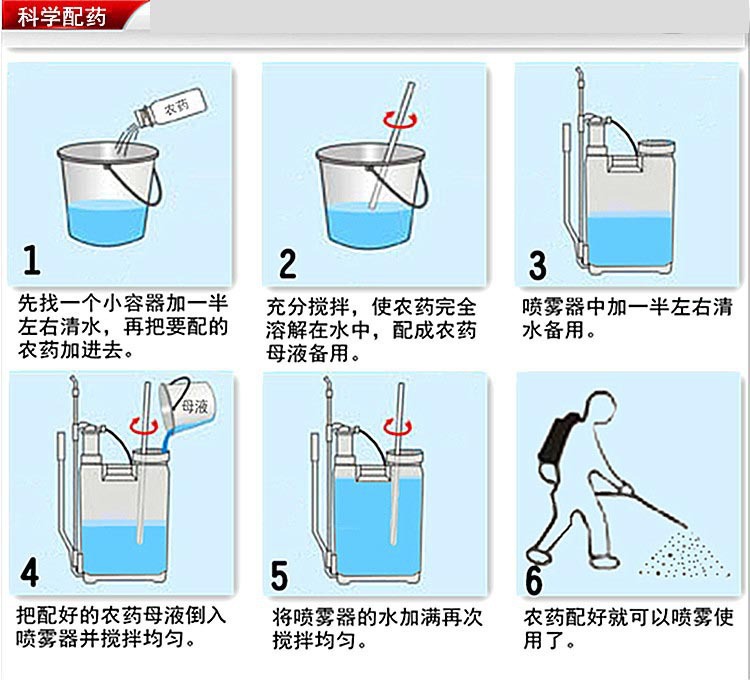 科学配药

农药

1

先找一个小容器加一半左右清水，再把要配的农药加进去。

2

充分搅拌，使农药完全溶解在水中，配成农药母液备用。

3

喷雾器中加一半左右清水备用。

母液

4

把配好的农药母液倒入喷雾器并搅拌均匀。

5

将喷雾器的水加满再次搅拌均匀。

6

农药配好就可以喷雾使用了。