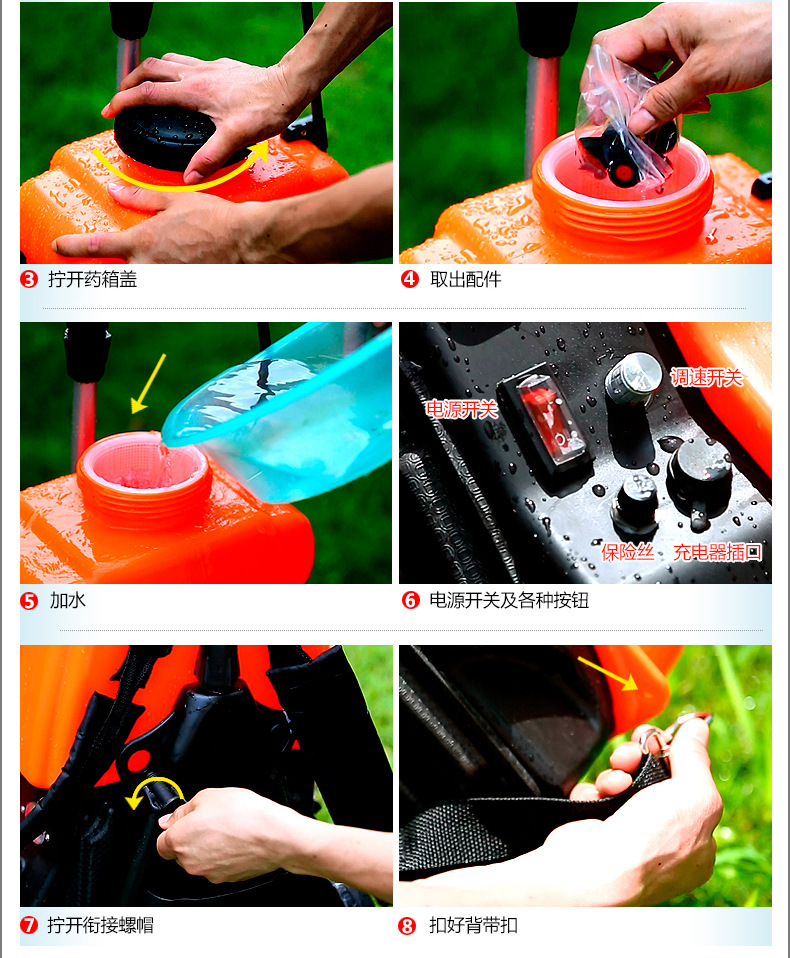 ❸ 拧开药箱盖

❹ 取出配件

❺ 加水

电源开关

调速开关

保险丝

充电器插口

❻ 电源开关及各种按钮

❼ 拧开衔接螺帽

❽ 扣好背带扣