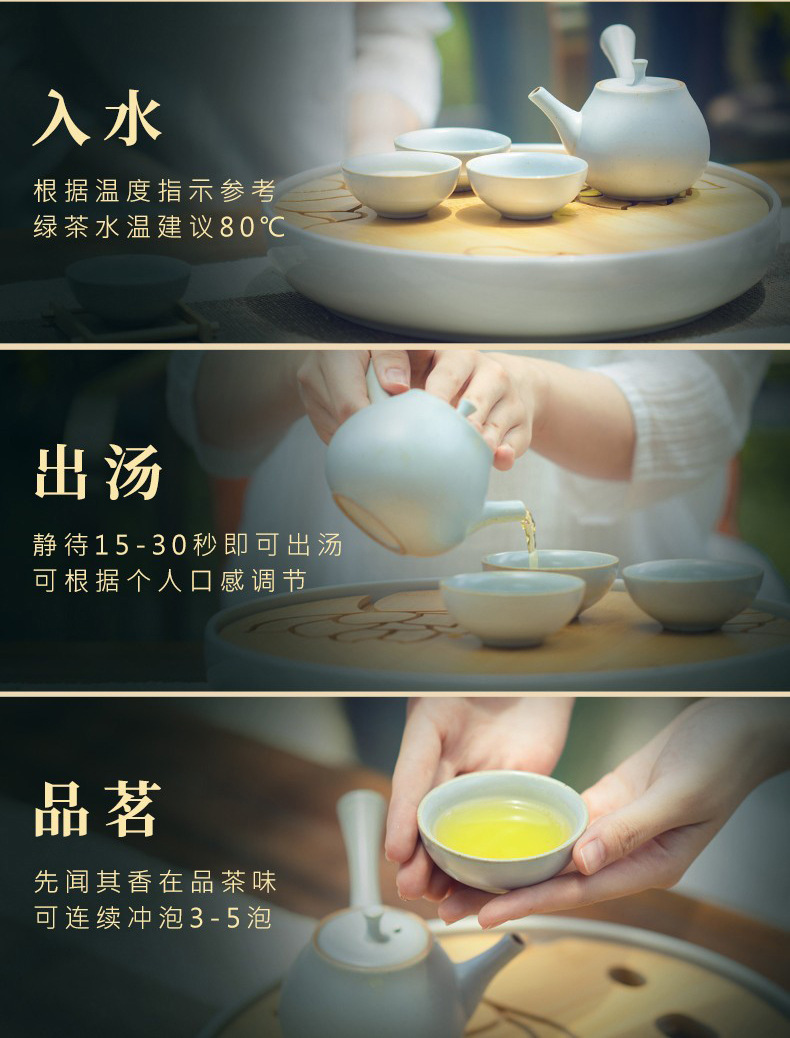 入水

根据温度指示参考
绿茶水温建议80℃

出汤

静待15-30秒即可出汤
可根据个人口感调节

品茗

先闻其香在品茶味
可连续冲泡3-5泡