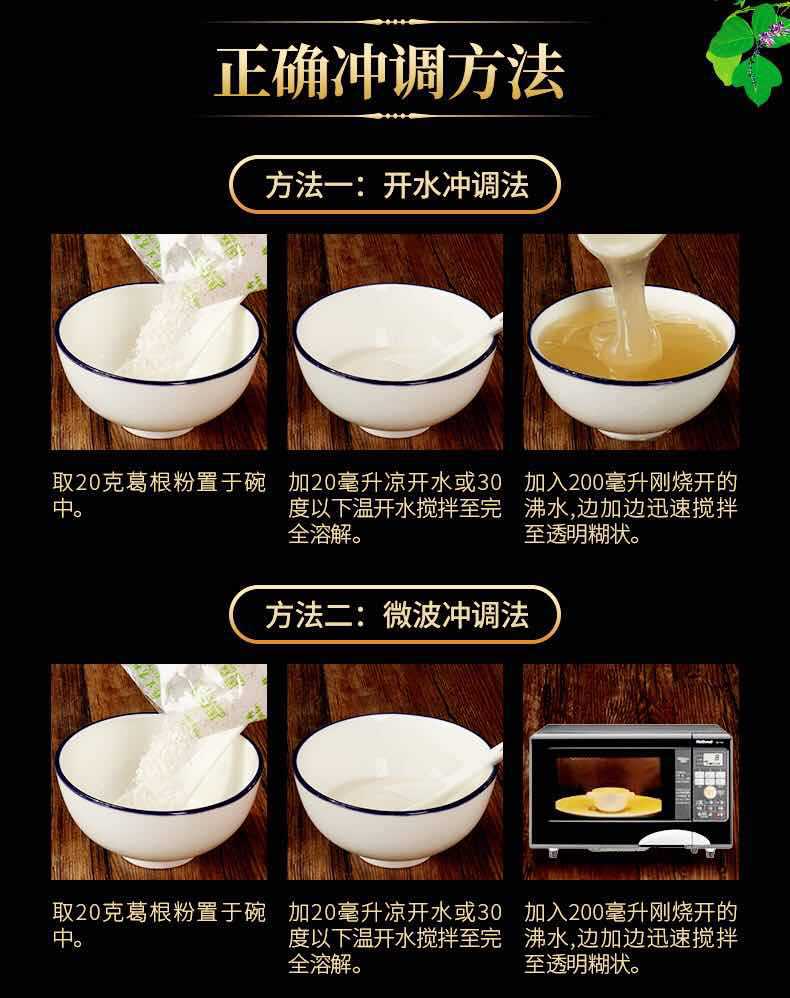 正确冲调方法

方法一：开水冲调法

取20克葛根粉置于碗中。

加20毫升凉开水或30度以下温开水搅拌至完全溶解。

加入200毫升刚烧开的沸水,边加边迅速搅拌至透明糊状。

方法二：微波冲调法

取20克葛根粉置于碗中。

加20毫升凉开水或30度以下温开水搅拌至完全溶解。

加入200毫升刚烧开的沸水,边加边迅速搅拌至透明糊状。