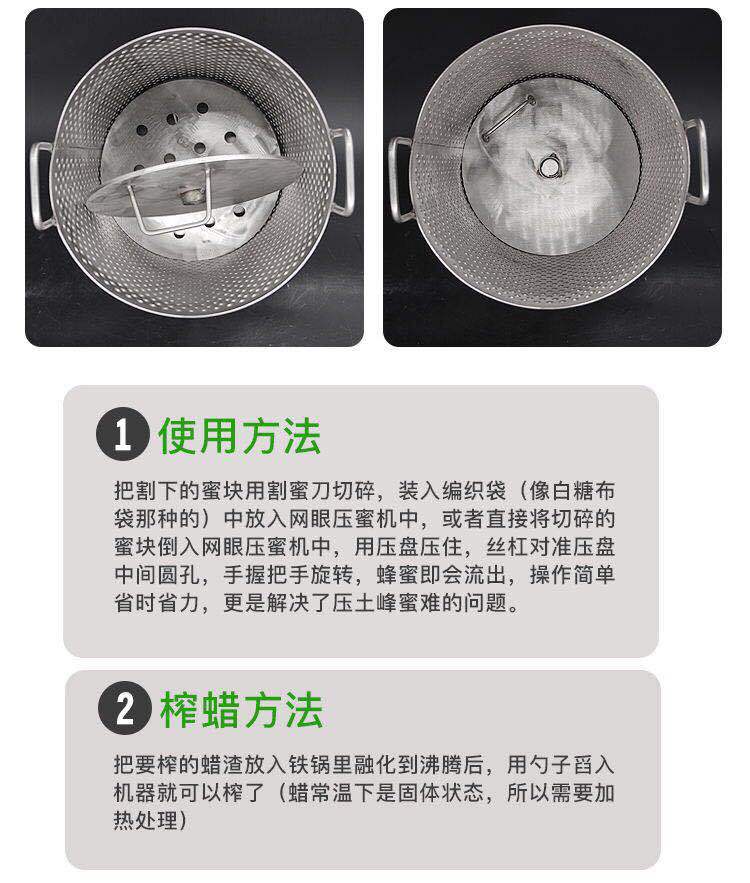 1 使用方法

把割下的蜜块用割蜜刀切碎，装入编织袋（像白糖布袋那种的）中放入网眼压蜜机中，或者直接将切碎的蜜块倒入网眼压蜜机中，用压盘压住，丝杠对准压盘中间圆孔，手握把手旋转，蜂蜜即会流出，操作简单省时省力，更是解决了压土峰蜜难的问题。

2 榨蜡方法

把要榨的蜡渣放入铁锅里融化到沸腾后，用勺子舀入机器就可以榨了（蜡常温下是固体状态，所以需要加热处理）