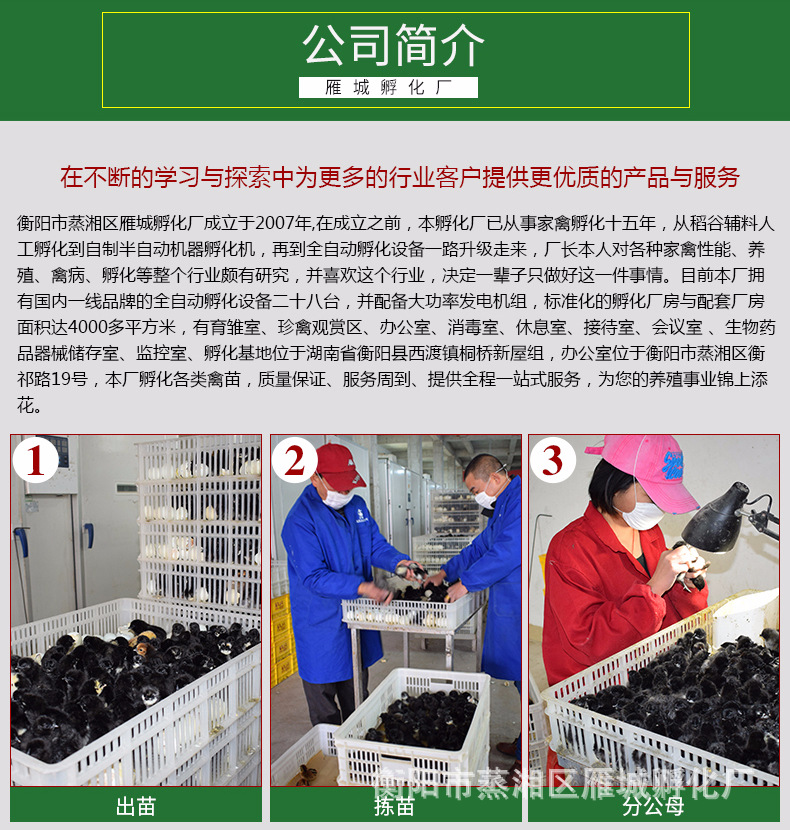 公司简介
雁城孵化厂

在不断的学习与探索中为更多的行业客户提供更优质的产品与服务

衡阳市蒸湘区雁城孵化厂成立于2007年,在成立之前，本孵化厂已从事家禽孵化十五年，从稻谷辅料人工孵化到自制半自动机器孵化机，再到全自动孵化设备一路升级走来，厂长本人对各种家禽性能、养殖、禽病、孵化等整个行业颇有研究，并喜欢这个行业，决定一辈子只做好这一件事情。目前本厂拥有国内一线品牌的全自动孵化设备二十八台，并配备大功率发电机组，标准化的孵化厂房与配套厂房面积达4000多平方米，有育雏室、珍禽观赏区、办公室、消毒室、休息室、接待室、会议室 、生物药品器械储存室、监控室、孵化基地位于湖南省衡阳县西渡镇桐桥新屋组，办公室位于衡阳市蒸湘区衡祁路19号，本厂孵化各类禽苗，质量保证、服务周到、提供全程一站式服务，为您的养殖事业锦上添花。

1
2
3
衡阳市蒸湘区雁城孵化厂
出苗
拣苗
分公母