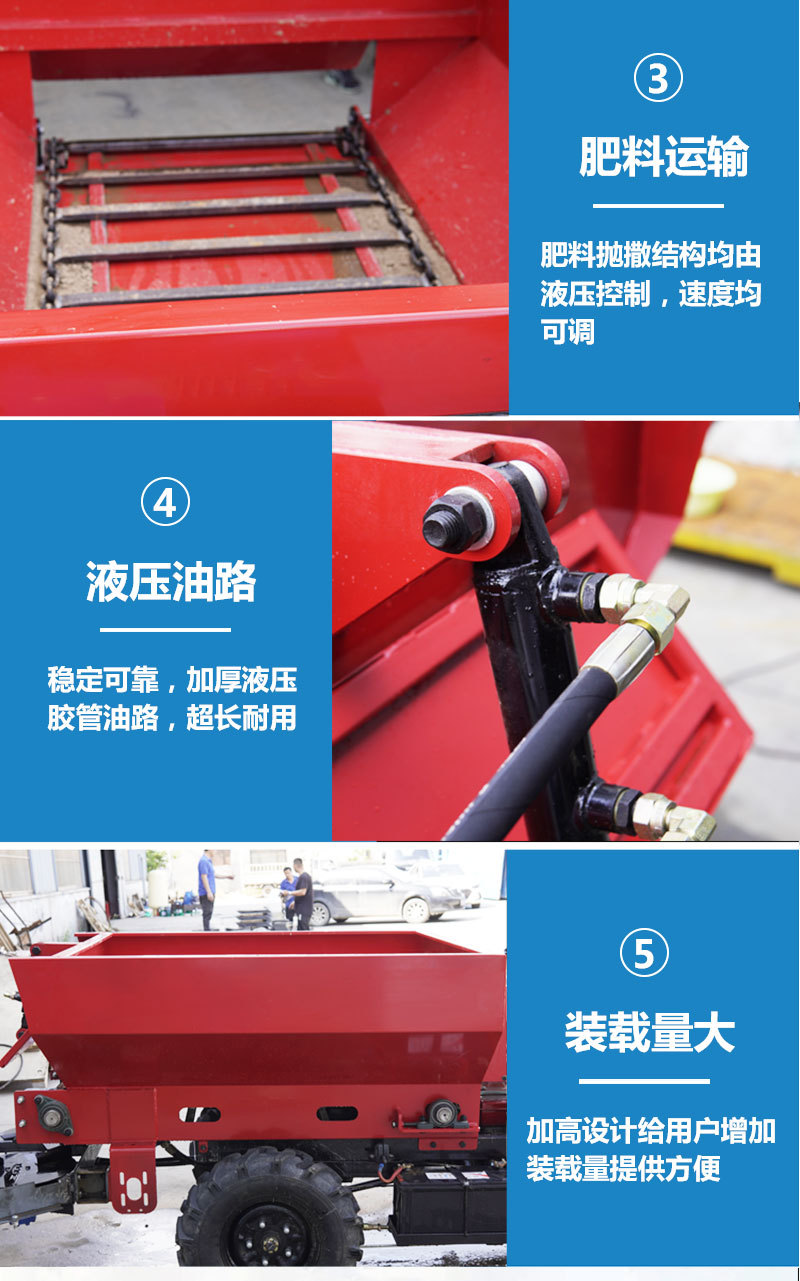 ③

肥料运输

肥料抛撒结构均由液压控制，速度均可调

④

液压油路

稳定可靠，加厚液压胶管油路，超长耐用

⑤

装载量大

加高设计给用户增加装载量提供方便