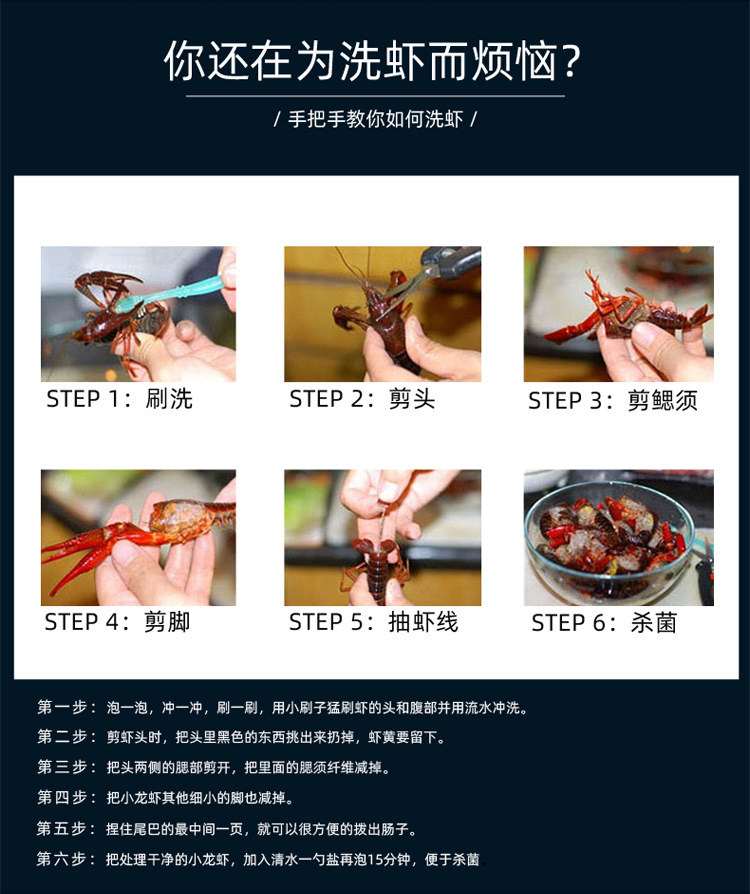 你还在为洗虾而烦恼？

/ 手把手教你如何洗虾 /

STEP 1：刷洗

STEP 2：剪头

STEP 3：剪鳃须

STEP 4：剪脚

STEP 5：抽虾线

STEP 6：杀菌

第一步：泡一泡，冲一冲，刷一刷，用小刷子猛刷虾的头和腹部并用流水冲洗。

第二步：剪虾头时，把头里黑色的东西挑出来扔掉，虾黄要留下。

第三步：把头两侧的腮部剪开，把里面的腮须纤维减掉。

第四步：把小龙虾其他细小的脚也减掉。

第五步：捏住尾巴的最中间一页，就可以很方便的拨出肠子。

第六步：把处理干净的小龙虾，加入清水一勺盐再泡15分钟，便于杀菌