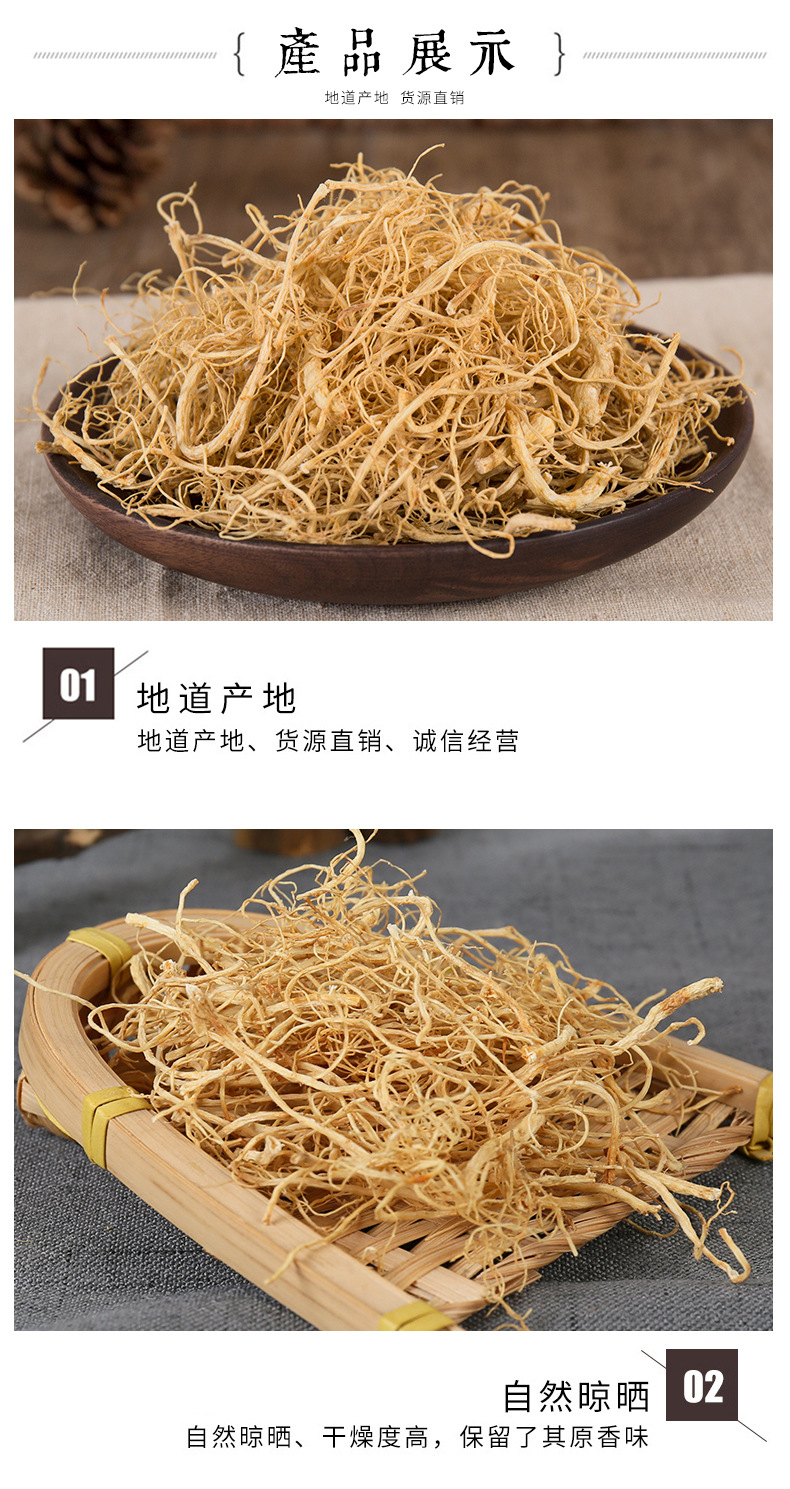 { 產品展示 }

地道产地 货源直销

01

地道产地

地道产地、货源直销、诚信经营

02

自然晾晒

自然晾晒、干燥度高，保留了其原香味