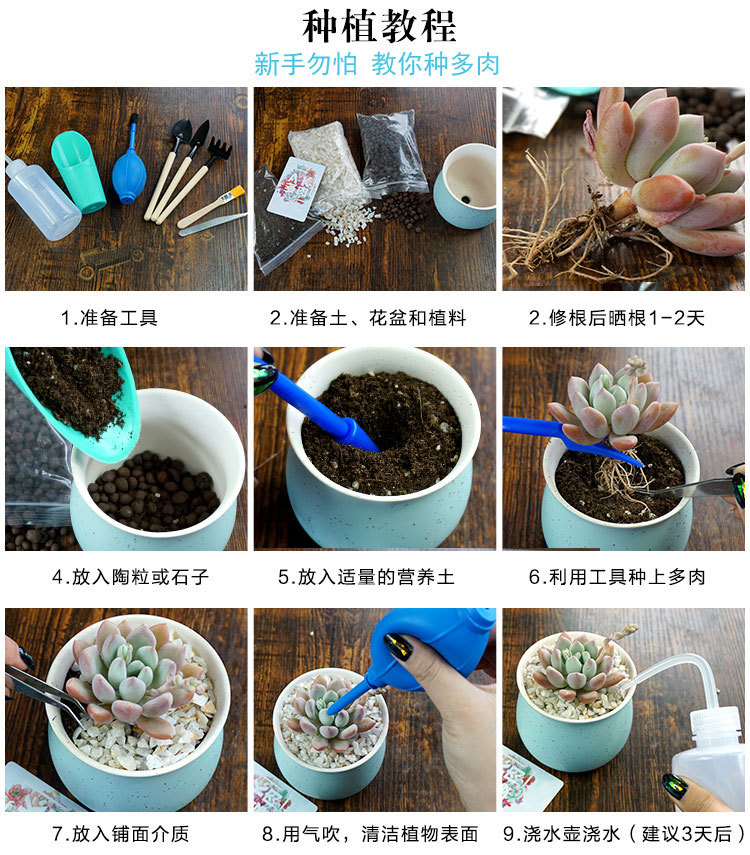 种植教程
新手勿怕 教你种多肉

1.准备工具

2.准备土、花盆和植料

2.修根后晒根1-2天

4.放入陶粒或石子

5.放入适量的营养土

6.利用工具种上多肉

7.放入铺面介质

8.用气吹，清洁植物表面

9.浇水壶浇水（建议3天后）