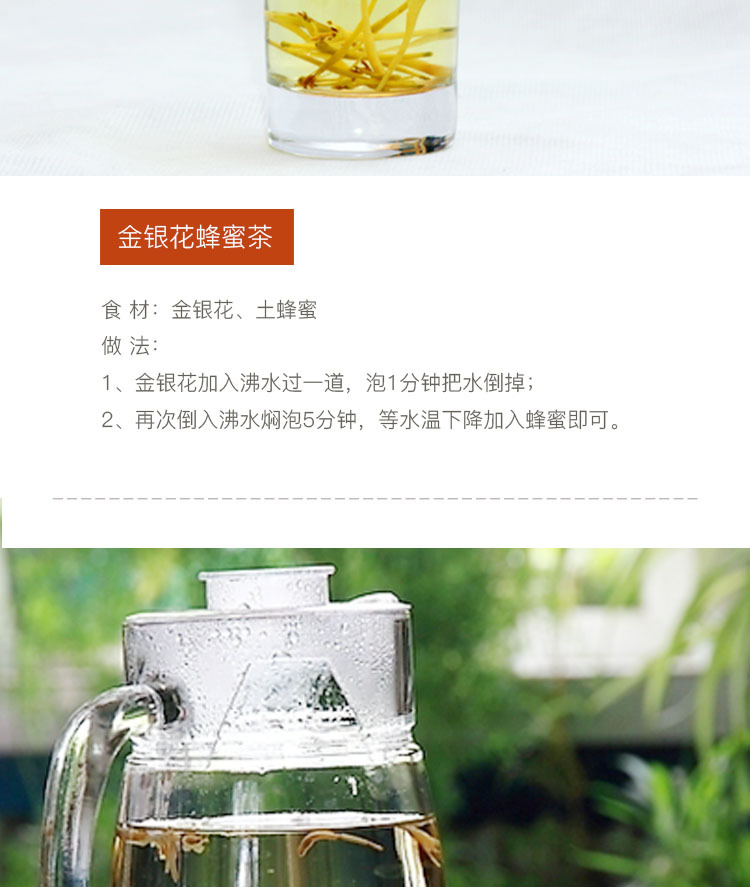 金银花蜂蜜茶

食 材：金银花、土蜂蜜
做 法：
1、金银花加入沸水过一道，泡1分钟把水倒掉；
2、再次倒入沸水焖泡5分钟，等水温下降加入蜂蜜即可。