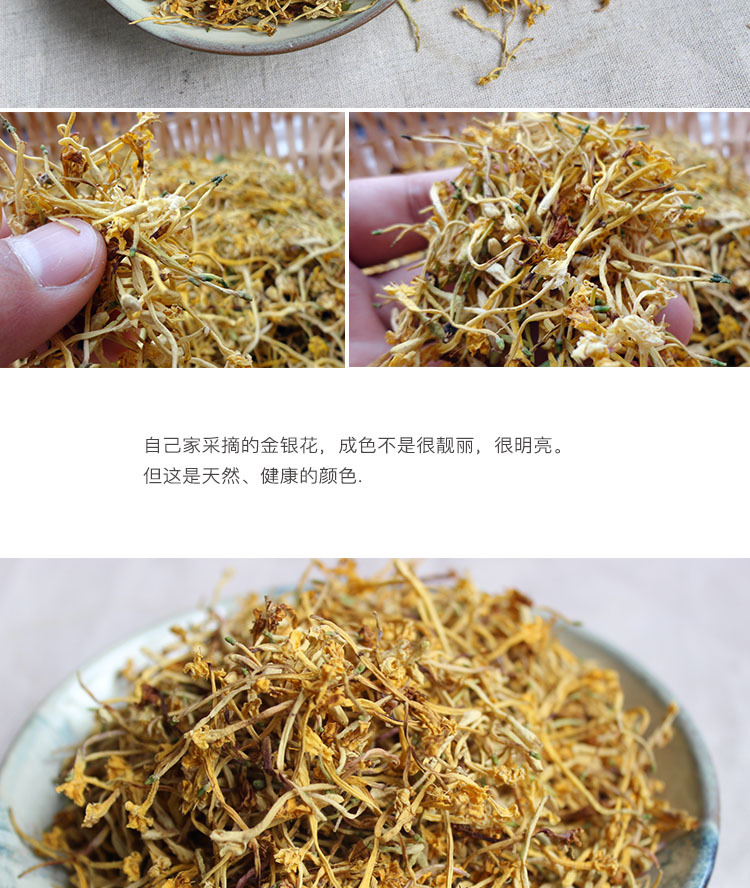 自己家采摘的金银花，成色不是很靓丽，很明亮。
但这是天然、健康的颜色.