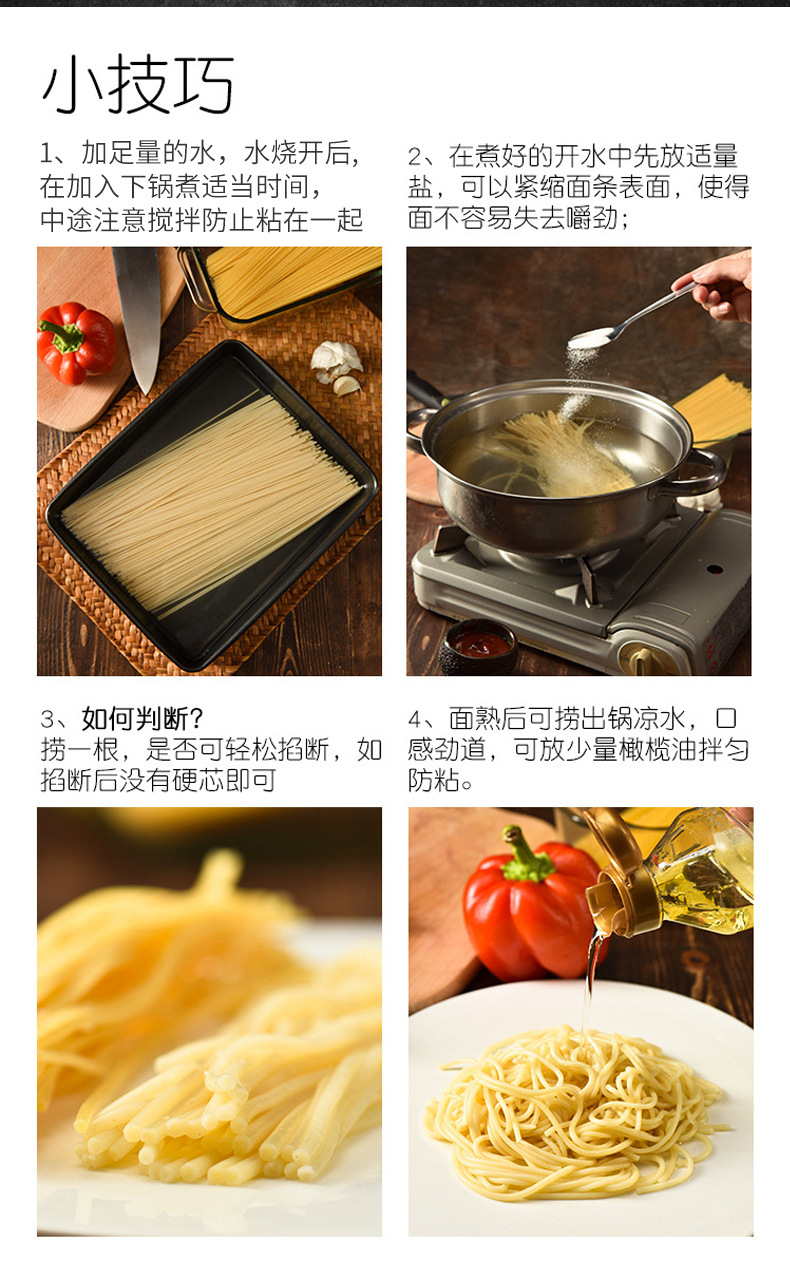 小技巧

1、加足量的水，水烧开后，在加入下锅煮适当时间，中途注意搅拌防止粘在一起

2、在煮好的开水中先放适量盐，可以紧缩面条表面，使得面不容易失去嚼劲；

3、如何判断？
捞一根，是否可轻松掐断，如掐断后没有硬芯即可

4、面熟后可捞出锅凉水，口感劲道，可放少量橄榄油拌匀防粘。