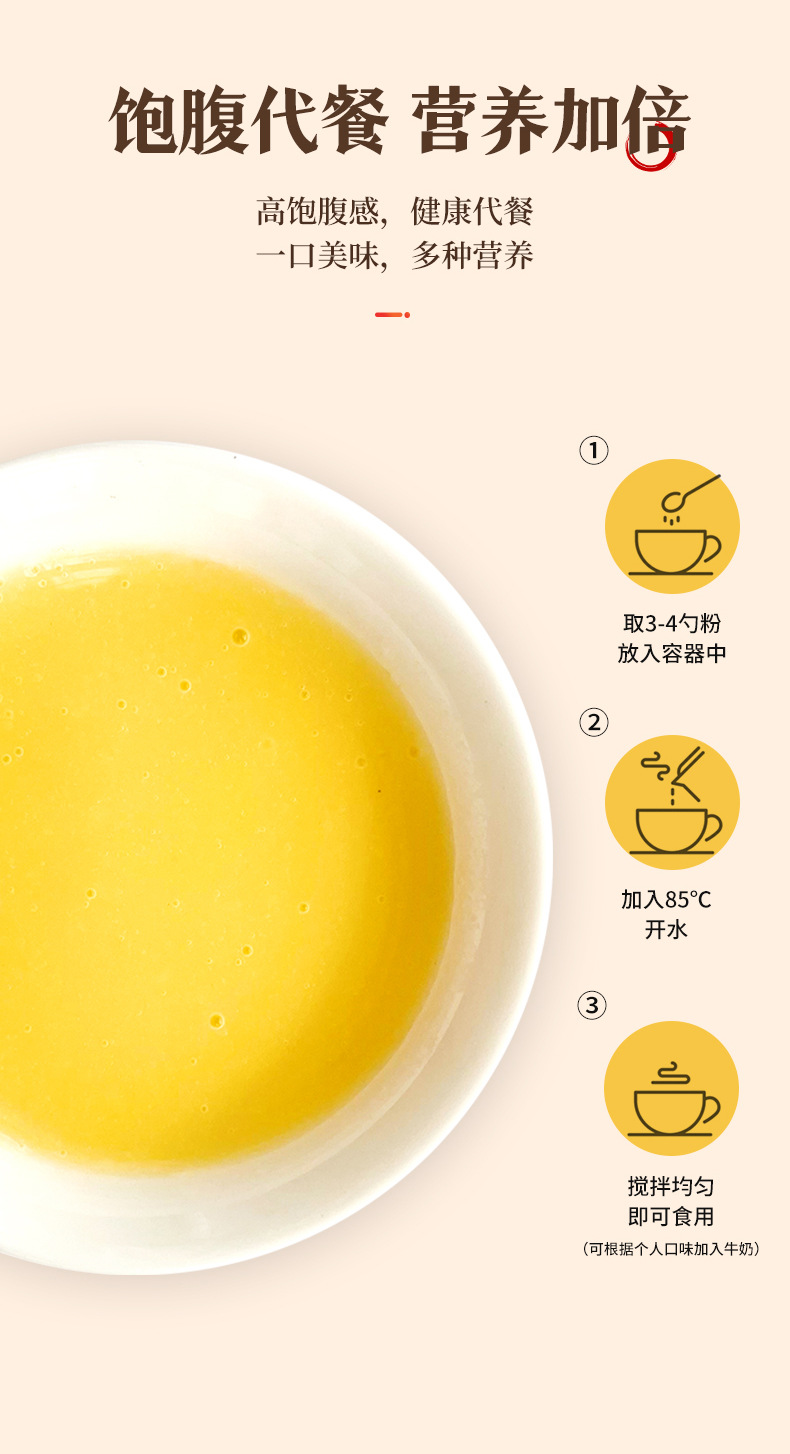 饱腹代餐 营养加倍

高饱腹感，健康代餐
一口美味，多种营养

①

取3-4勺粉
放入容器中

②

加入85°C
开水

③

搅拌均匀
即可食用
（可根据个人口味加入牛奶）