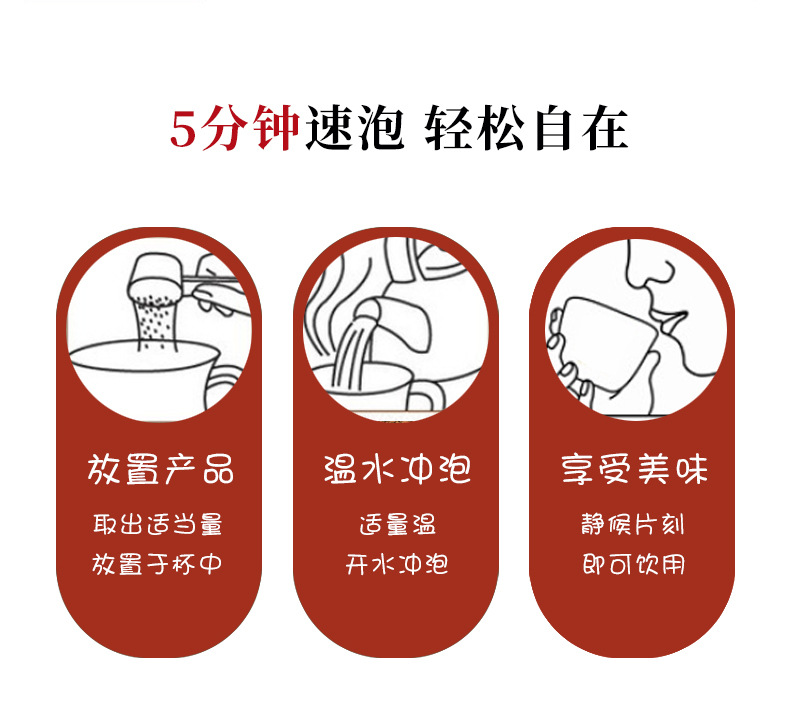 5分钟速泡 轻松自在

放置产品

取出适当量
放置于杯中

温水冲泡

适量温
开水冲泡

享受美味

静候片刻
即可饮用