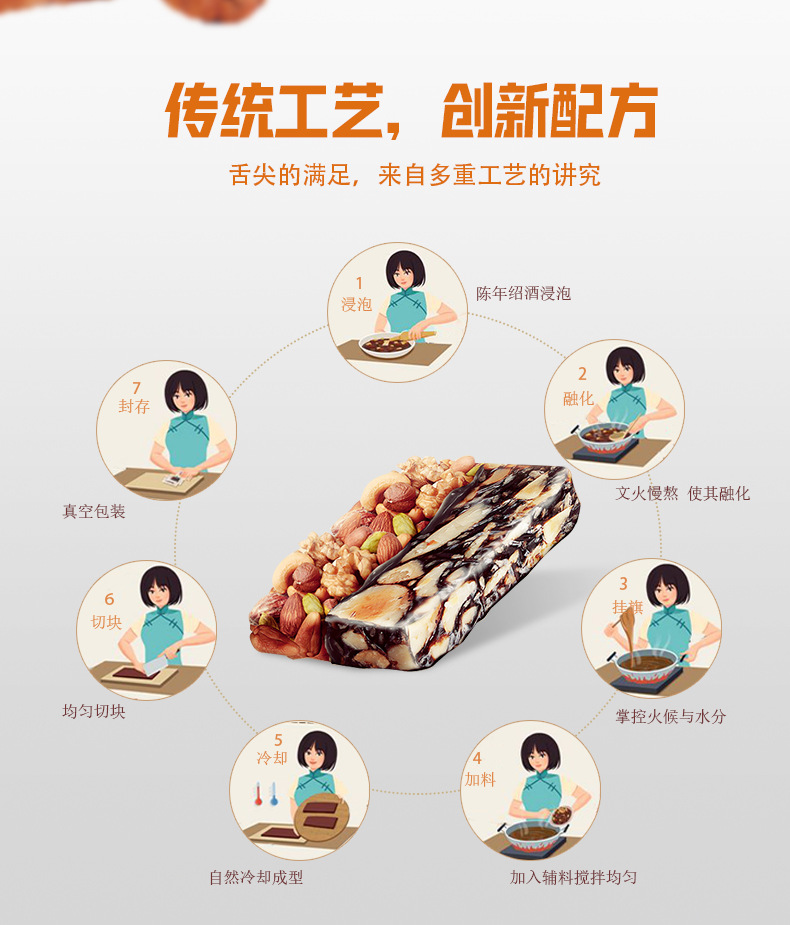 传统工艺，创新配方

舌尖的满足，来自多重工艺的讲究

1
浸泡
陈年绍酒浸泡

2
融化
文火慢熬 使其融化

3
挂旗
掌控火候与水分

4
加料
加入辅料搅拌均匀

5
冷却
自然冷却成型

6
切块
均匀切块

7
封存
真空包装