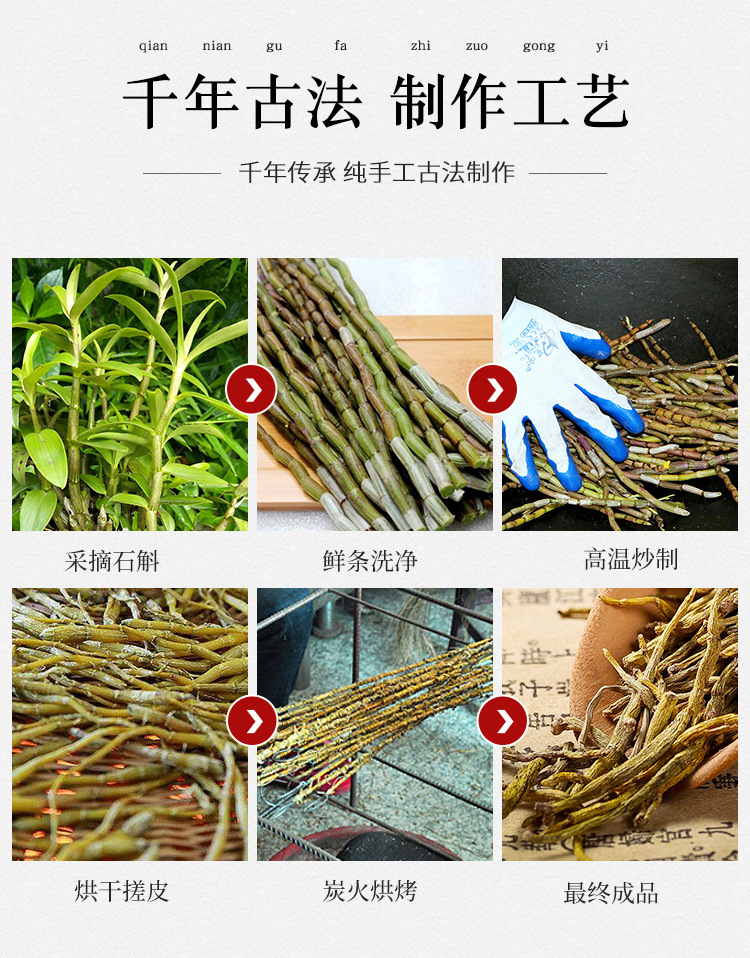 qian nian gu fa zhi zuo gong yi

千年古法 制作工艺

千年传承 纯手工古法制作

采摘石斛

鲜条洗净

高温炒制

烘干搓皮

炭火烘烤

最终成品