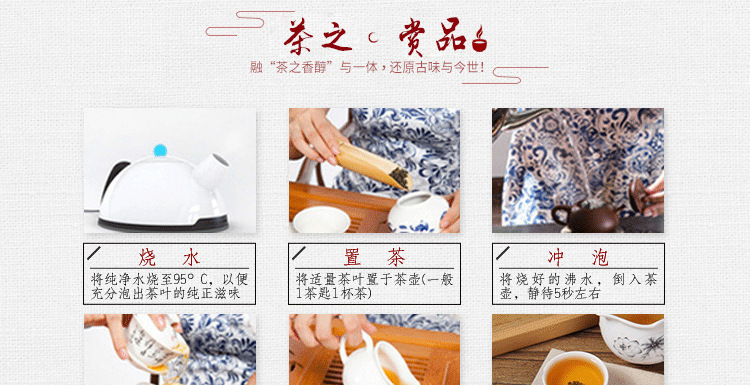 茶之 赏品

融“茶之香醇”与一体，还原古味与今世!

烧 水

将纯净水烧至95°C，以便充分泡出茶叶的纯正滋味

置 茶

将适量茶叶置于茶壶(一般1茶匙1杯茶)

冲 泡

将烧好的沸水，倒入茶壶，静待5秒左右