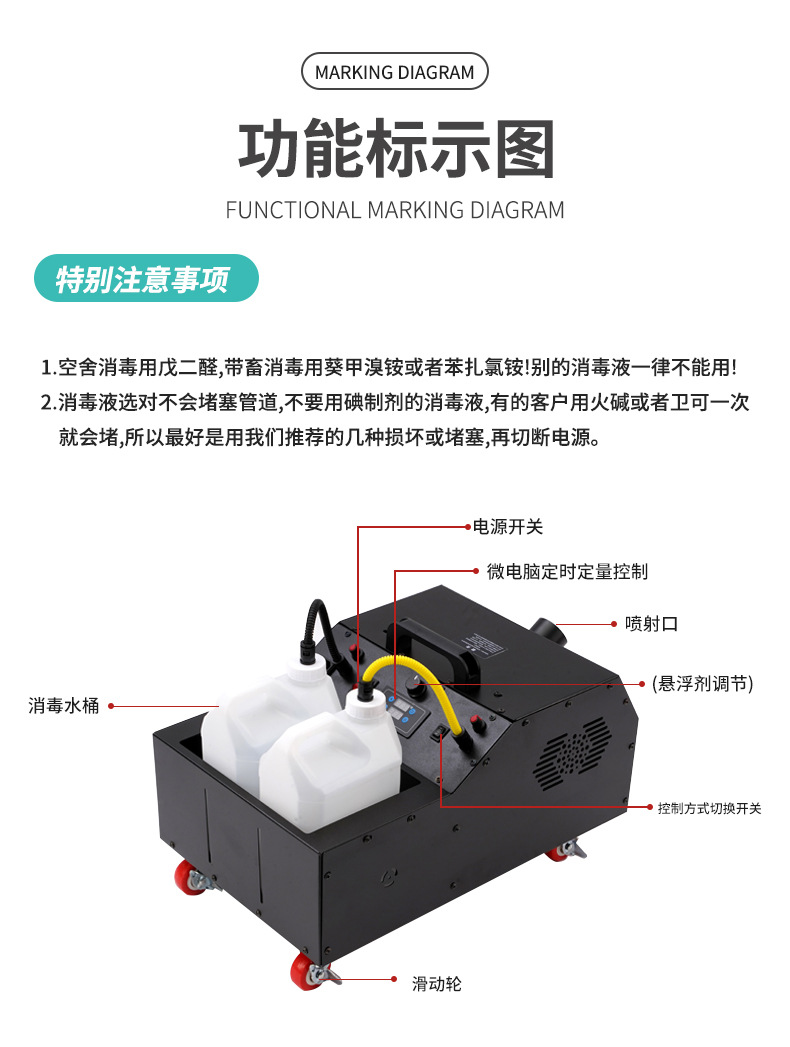 MARKING DIAGRAM

功能标示图

FUNCTIONAL MARKING DIAGRAM

特别注意事项

1.空舍消毒用戊二醛,带畜消毒用葵甲溴铵或者苯扎氯铵!别的消毒液一律不能用!

2.消毒液选对不会堵塞管道,不要用碘制剂的消毒液,有的客户用火碱或者卫可一次就会堵,所以最好是用我们推荐的几种损坏或堵塞,再切断电源。

电源开关

微电脑定时定量控制

喷射口

(悬浮剂调节)

消毒水桶

控制方式切换开关

滑动轮