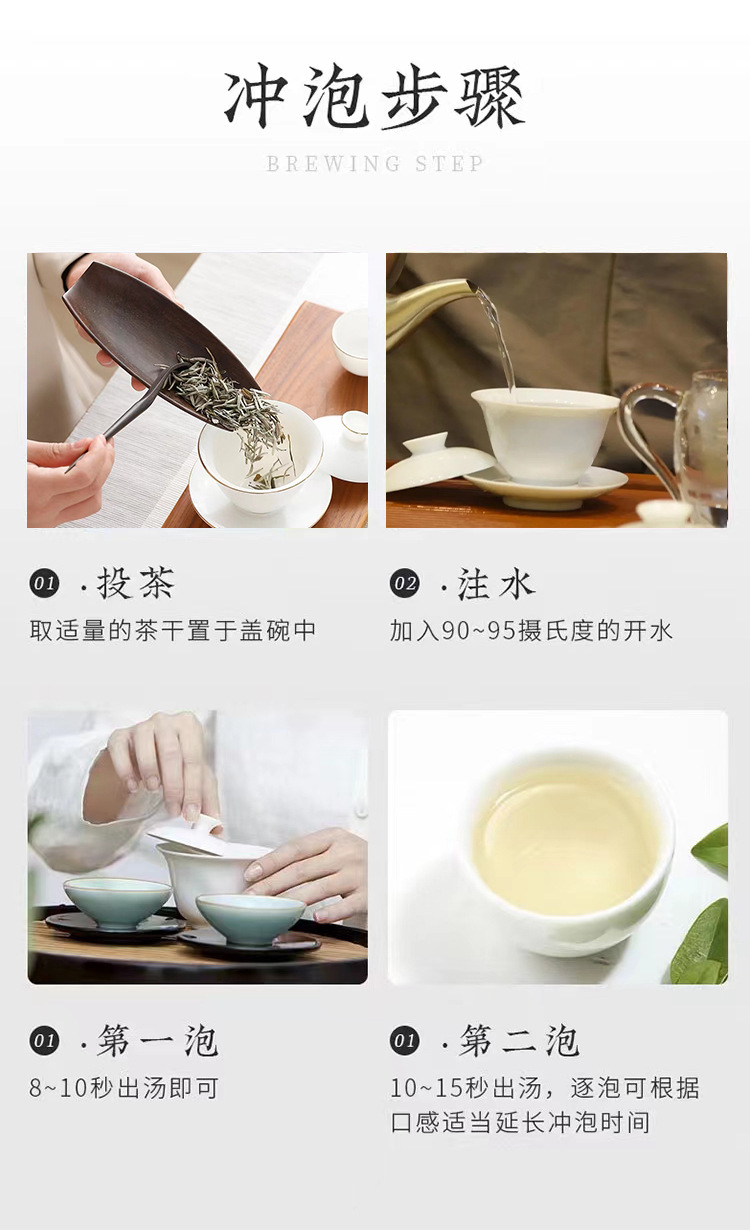 冲泡步骤

BREWING STEP

01 ·投茶
取适量的茶干置于盖碗中

02 ·注水
加入90~95摄氏度的开水

01 ·第一泡
8~10秒出汤即可

01 ·第二泡
10~15秒出汤，逐泡可根据口感适当延长冲泡时间