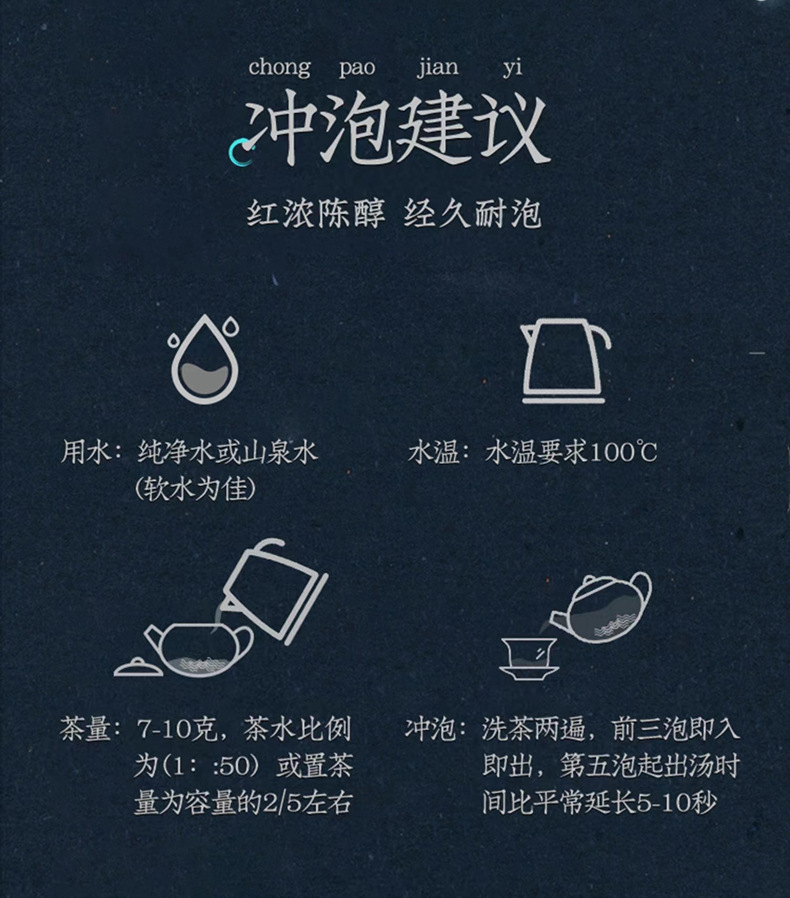 chong pao jian yi

冲泡建议

红浓陈醇 经久耐泡

用水：纯净水或山泉水（软水为佳）

水温：水温要求100℃

茶量：7-10克，茶水比例为（1：:50）或置茶量为容量的2/5左右

冲泡：洗茶两遍，前三泡即入即出，第五泡起出汤时间比平常延长5-10秒