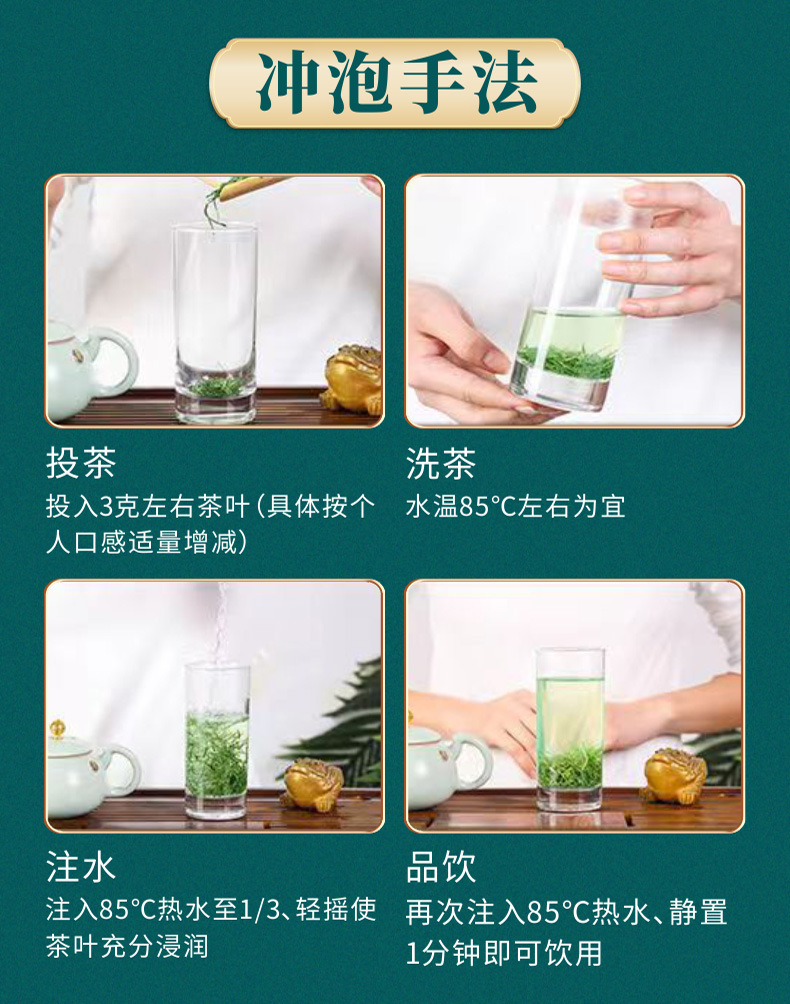 冲泡手法

投茶
投入3克左右茶叶(具体按个人口感适量增减)

洗茶
水温85°C左右为宜

注水
注入85°C热水至1/3、轻摇使茶叶充分浸润

品饮
再次注入85°C热水、静置1分钟即可饮用