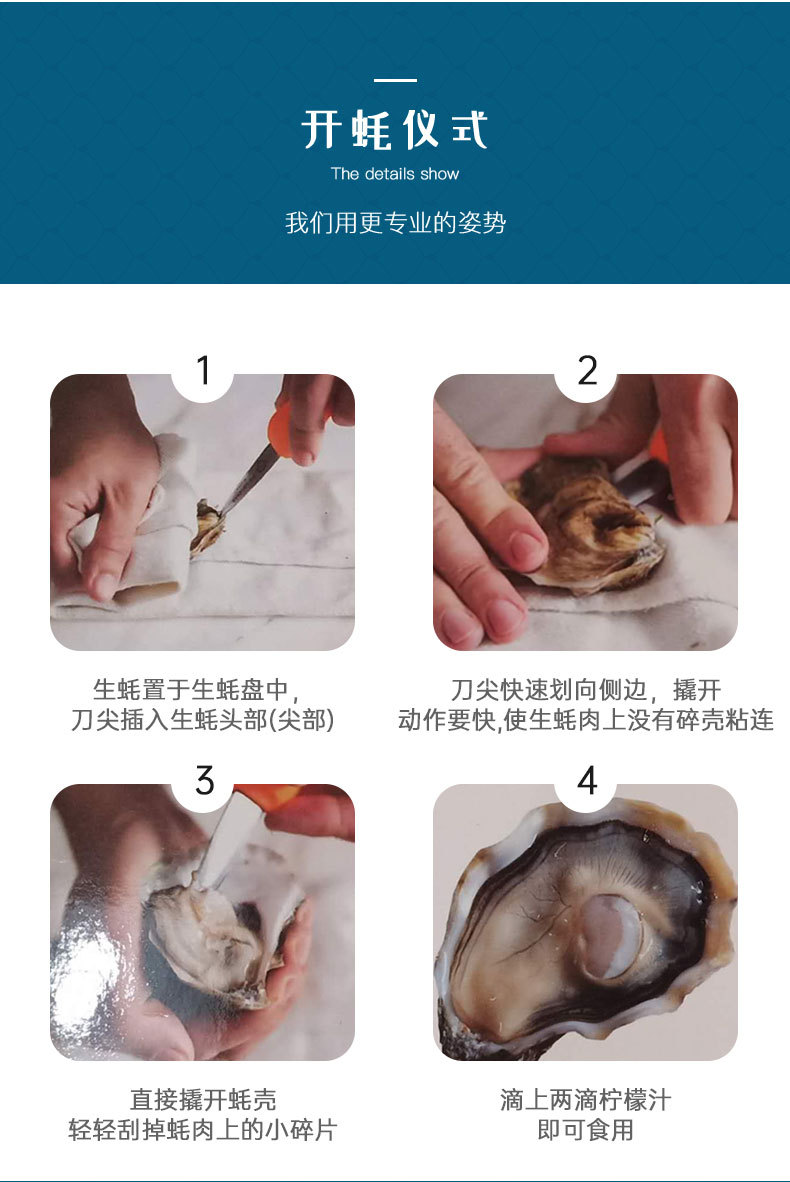 开蚝仪式

The details show

我们用更专业的姿势

1

生蚝置于生蚝盘中，
刀尖插入生蚝头部(尖部)

2

刀尖快速划向侧边，撬开
动作要快,使生蚝肉上没有碎壳粘连

3

直接撬开蚝壳
轻轻刮掉蚝肉上的小碎片

4

滴上两滴柠檬汁
即可食用