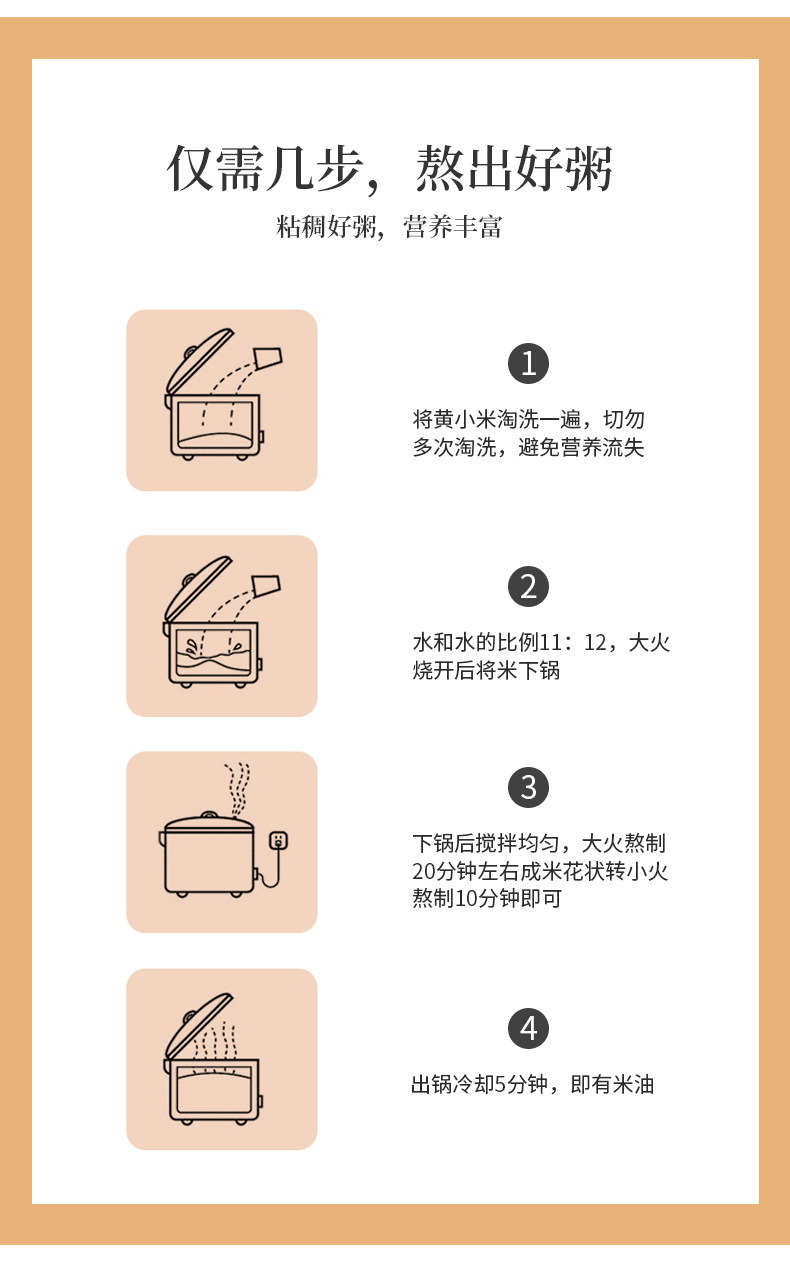 仅需几步，熬出好粥

粘稠好粥，营养丰富

1

将黄小米淘洗一遍，切勿多次淘洗，避免营养流失

2

水和水的比例11：12，大火烧开后将米下锅

3

下锅后搅拌均匀，大火熬制20分钟左右成米花状转小火熬制10分钟即可

4

出锅冷却5分钟，即有米油