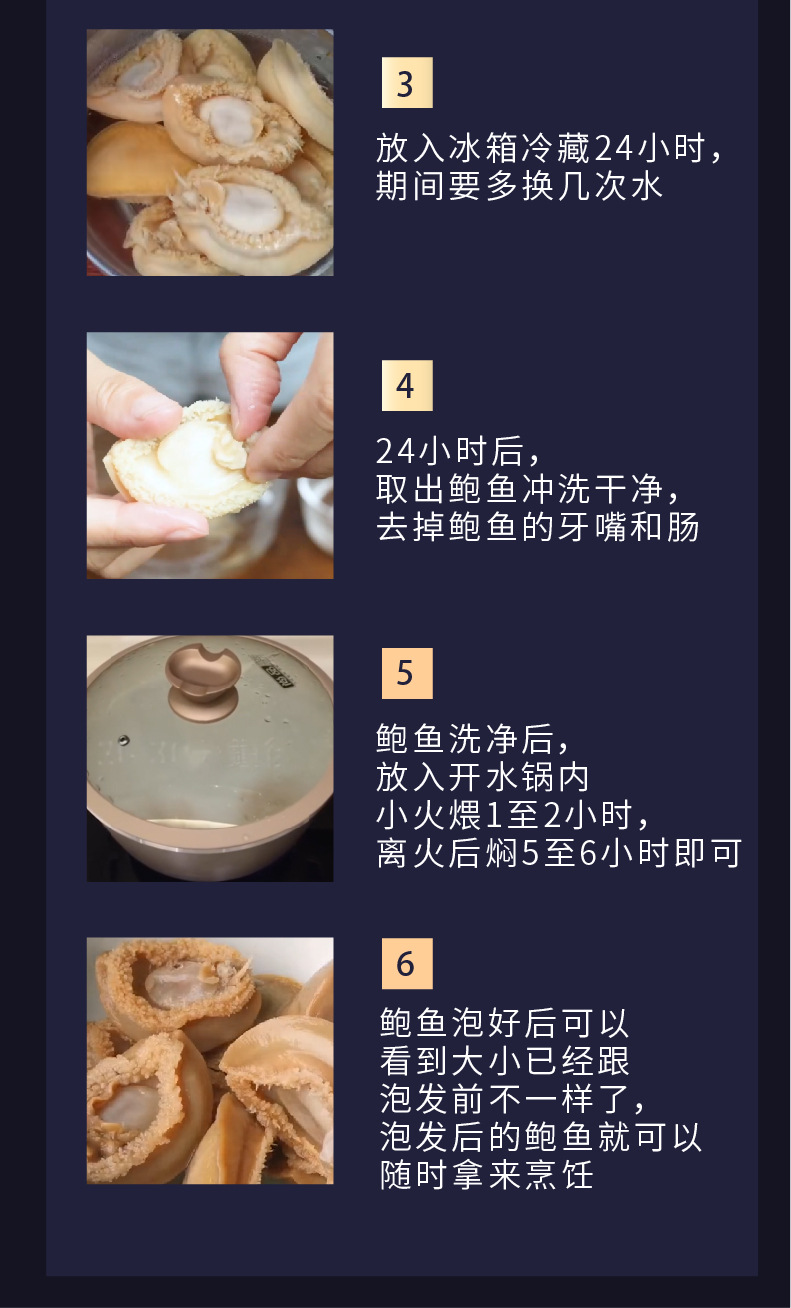 3

放入冰箱冷藏24小时，期间要多换几次水

4

24小时后，取出鲍鱼冲洗干净，去掉鲍鱼的牙嘴和肠

5

鲍鱼洗净后，放入开水锅内小火煨1至2小时，离火后焖5至6小时即可

6

鲍鱼泡好后可以看到大小已经跟泡发前不一样了，泡发后的鲍鱼就可以随时拿来烹饪