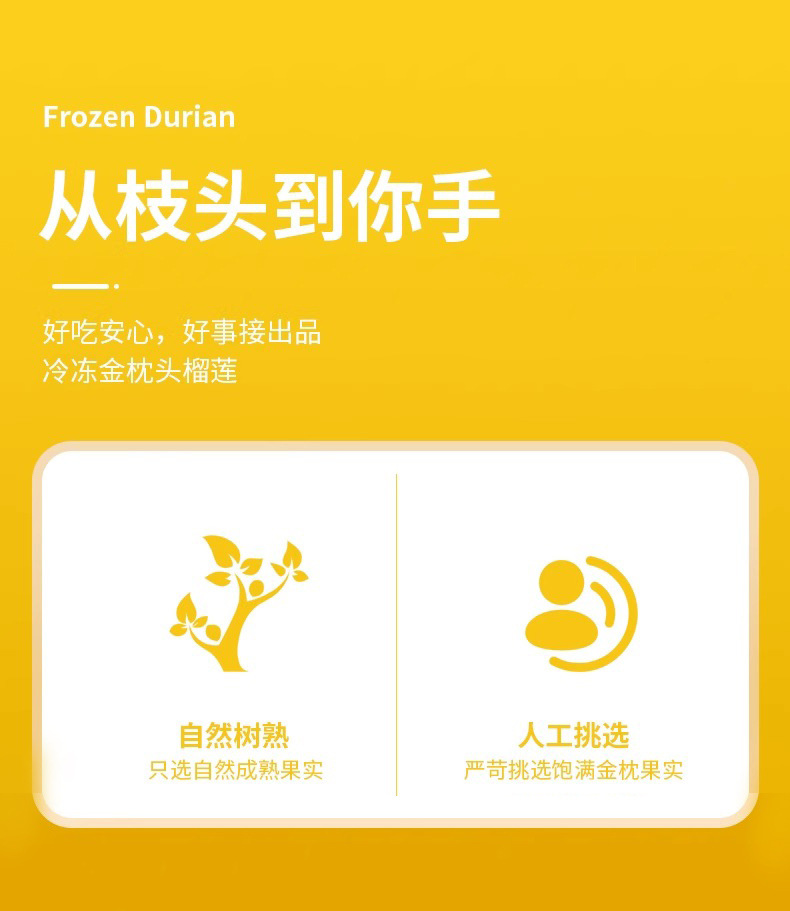 Frozen Durian

从枝头到你手

好吃安心，好事接出品
冷冻金枕头榴莲

自然树熟
只选自然成熟果实

人工挑选
严苛挑选饱满金枕果实