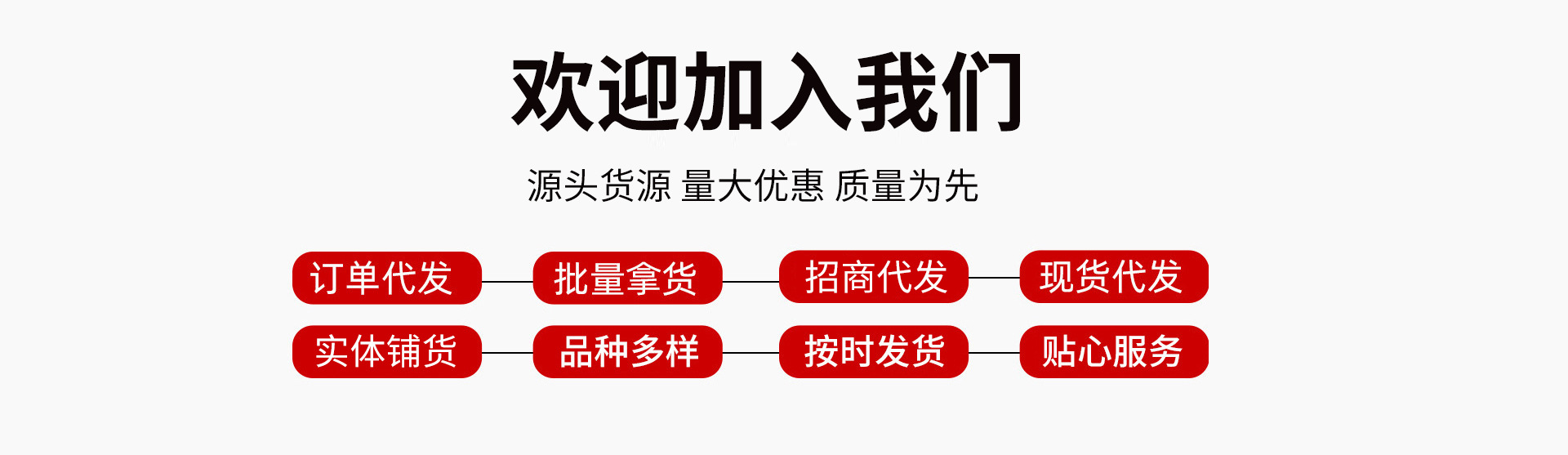 欢迎加入我们

源头货源 量大优惠 质量为先

订单代发

批量拿货

招商代发

现货代发

实体铺货

品种多样

按时发货

贴心服务