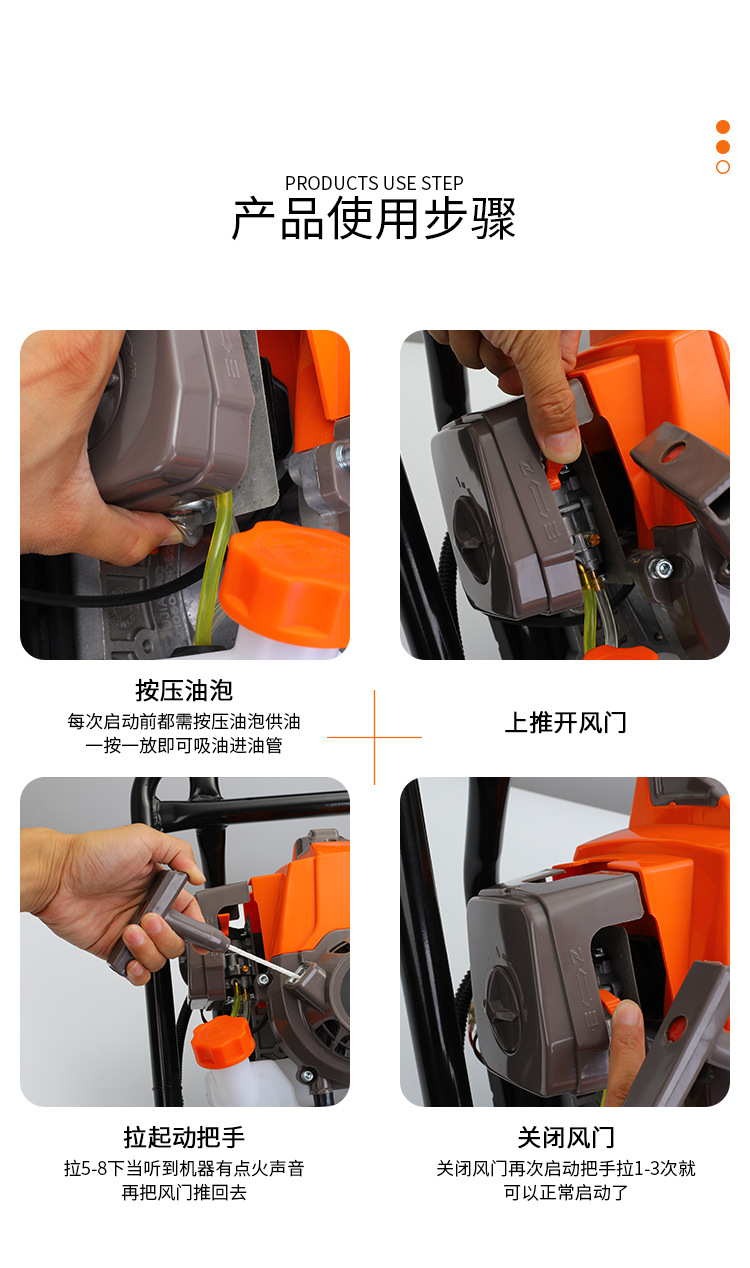 PRODUCTS USE STEP
产品使用步骤

按压油泡
每次启动前都需按压油泡供油
一按一放即可吸油进油管

上推开风门

拉起动把手
拉5-8下当听到机器有点火声音
再把风门推回去

关闭风门
关闭风门再次启动把手拉1-3次就
可以正常启动了