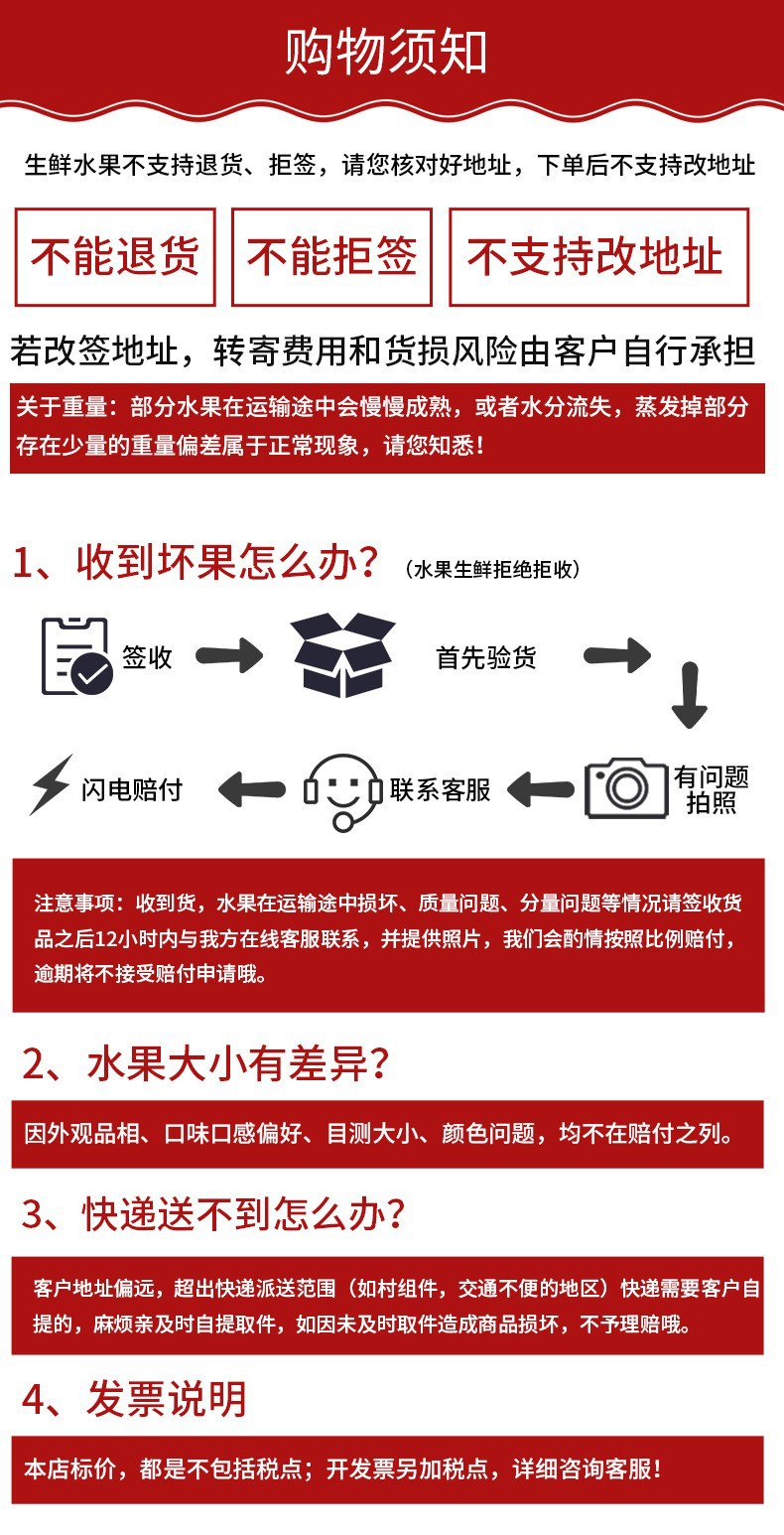 购物须知

生鲜水果不支持退货、拒签，请您核对好地址，下单后不支持改地址

不能退货

不能拒签

不支持改地址

若改签地址，转寄费用和货损风险由客户自行承担

关于重量：部分水果在运输途中会慢慢成熟，或者水分流失，蒸发掉部分存在少量的重量偏差属于正常现象，请您知悉！

1、收到坏果怎么办？（水果生鲜拒绝拒收）

签收

首先验货

有问题拍照

联系客服

闪电赔付

注意事项：收到货，水果在运输途中损坏、质量问题、分量问题等情况请签收货品之后12小时内与我方在线客服联系，并提供照片，我们会酌情按照比例赔付，逾期将不接受赔付申请哦。

2、水果大小有差异？

因外观品相、口味口感偏好、目测大小、颜色问题，均不在赔付之列。

3、快递送不到怎么办？

客户地址偏远，超出快递派送范围（如村组件，交通不便的地区）快递需要客户自提的，麻烦亲及时自提取件，如因未及时取件造成商品损坏，不予理赔哦。

4、发票说明

本店标价，都是不包括税点；开发票另加税点，详细咨询客服！