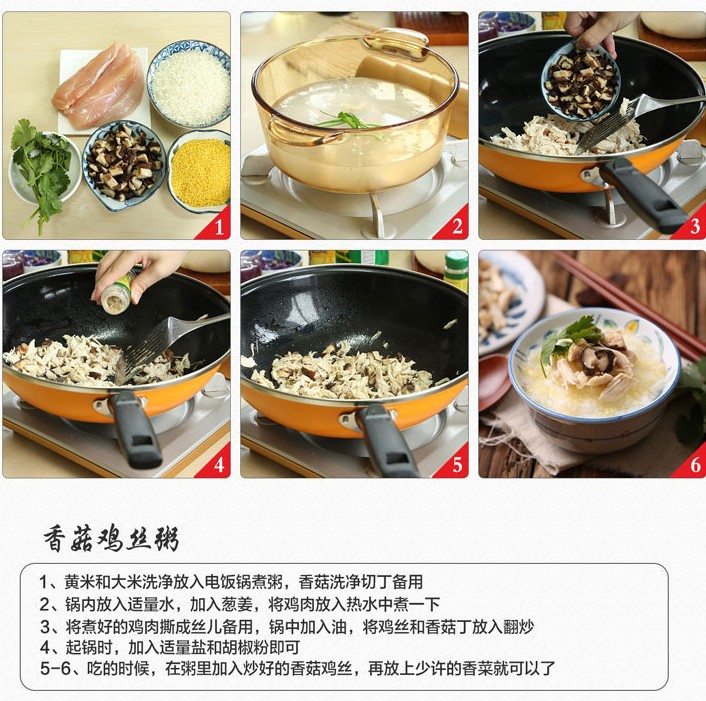 1

2

3

4

5

6

香菇鸡丝粥

1、黄米和大米洗净放入电饭锅煮粥，香菇洗净切丁备用
2、锅内放入适量水，加入葱姜，将鸡肉放入热水中煮一下
3、将煮好的鸡肉撕成丝儿备用，锅中加入油，将鸡丝和香菇丁放入翻炒
4、起锅时，加入适量盐和胡椒粉即可
5-6、吃的时候，在粥里加入炒好的香菇鸡丝，再放上少许的香菜就可以了