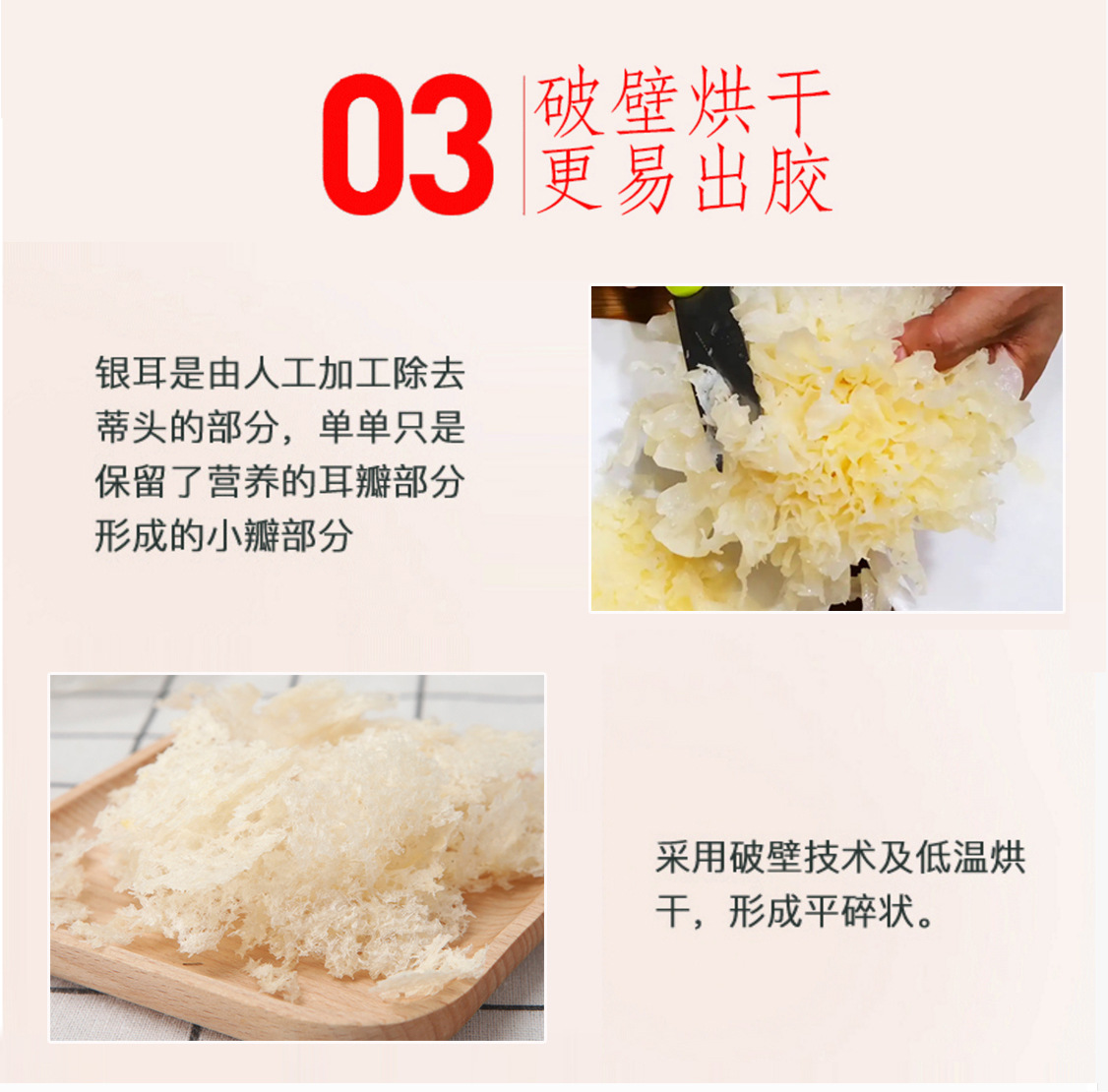 03 破壁烘干
更易出胶

银耳是由人工加工除去蒂头的部分，单单只是保留了营养的耳瓣部分形成的小瓣部分

采用破壁技术及低温烘干，形成平碎状。