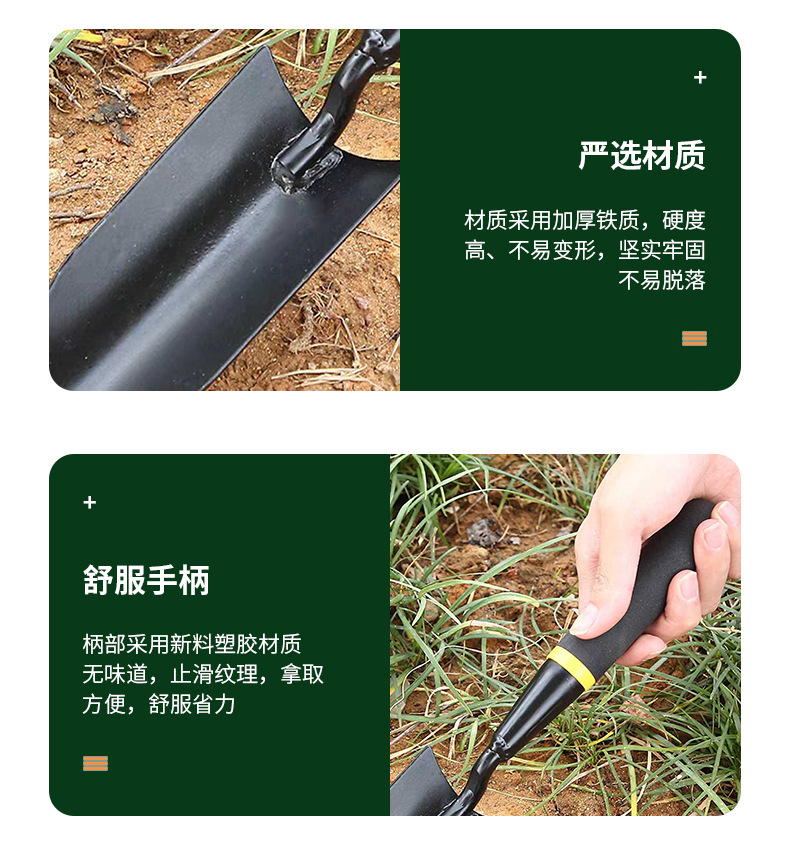 +

严选材质

材质采用加厚铁质，硬度高、不易变形，坚实牢固不易脱落

+

舒服手柄

柄部采用新料塑胶材质无味道，止滑纹理，拿取方便，舒服省力