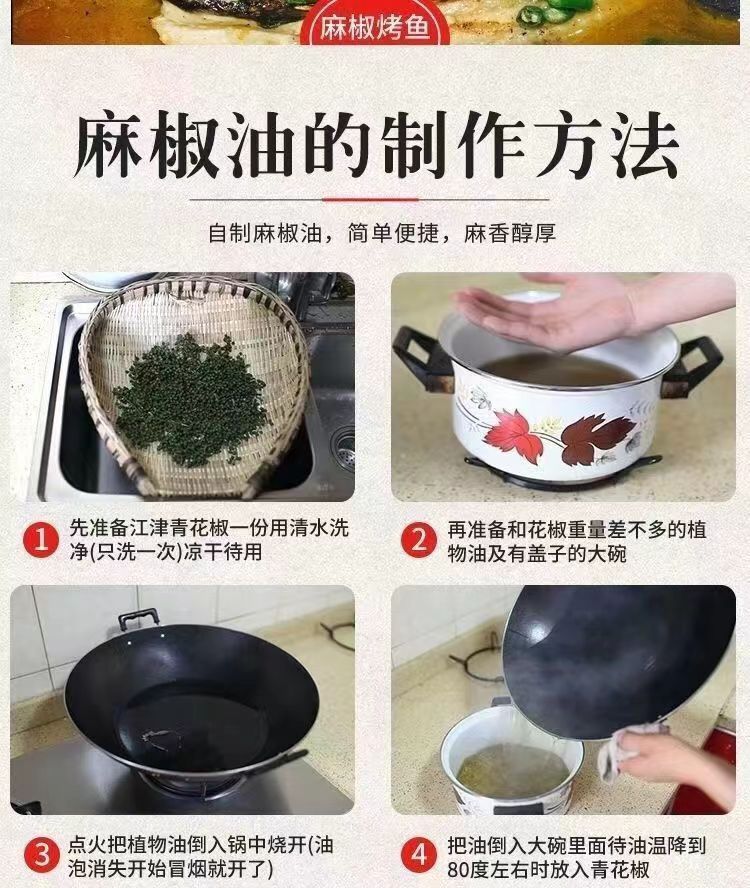 麻椒烤鱼

麻椒油的制作方法

自制麻椒油，简单便捷，麻香醇厚

1 先准备江津青花椒一份用清水洗净(只洗一次)凉干待用

2 再准备和花椒重量差不多的植物油及有盖子的大碗

3 点火把植物油倒入锅中烧开(油泡消失开始冒烟就开了)

4 把油倒入大碗里面待油温降到80度左右时放入青花椒