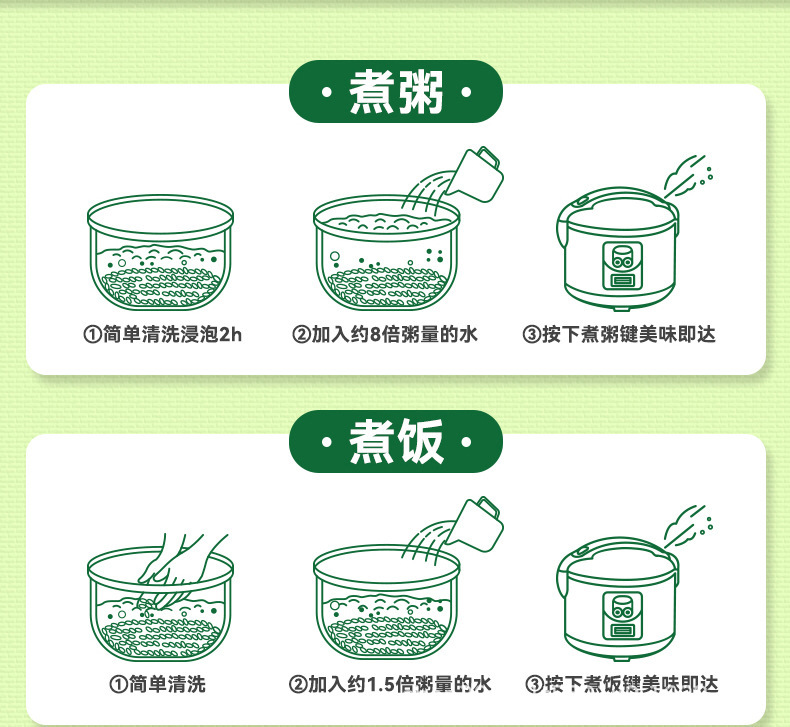 · 煮粥 ·

①简单清洗浸泡2h

②加入约8倍粥量的水

③按下煮粥键美味即达

· 煮饭 ·

①简单清洗

②加入约1.5倍粥量的水

③按下煮饭键美味即达