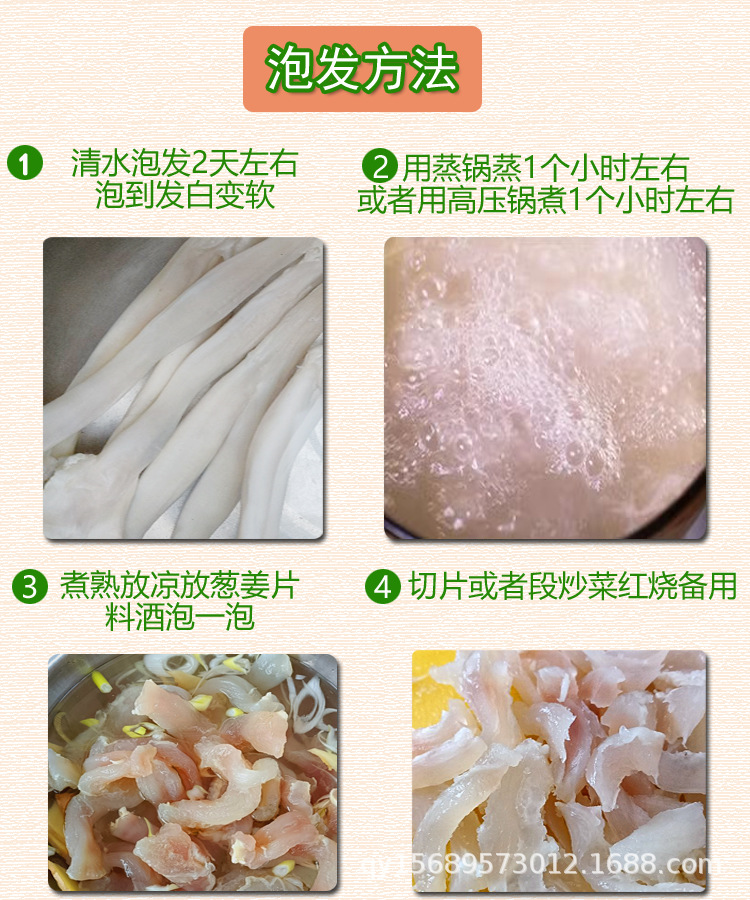 泡发方法

1 清水泡发2天左右 泡到发白变软

2 用蒸锅蒸1个小时左右 或者用高压锅煮1个小时左右

3 煮熟放凉放葱姜片 料酒泡一泡

4 切片或者段炒菜红烧备用

qy15689573012.1688.com