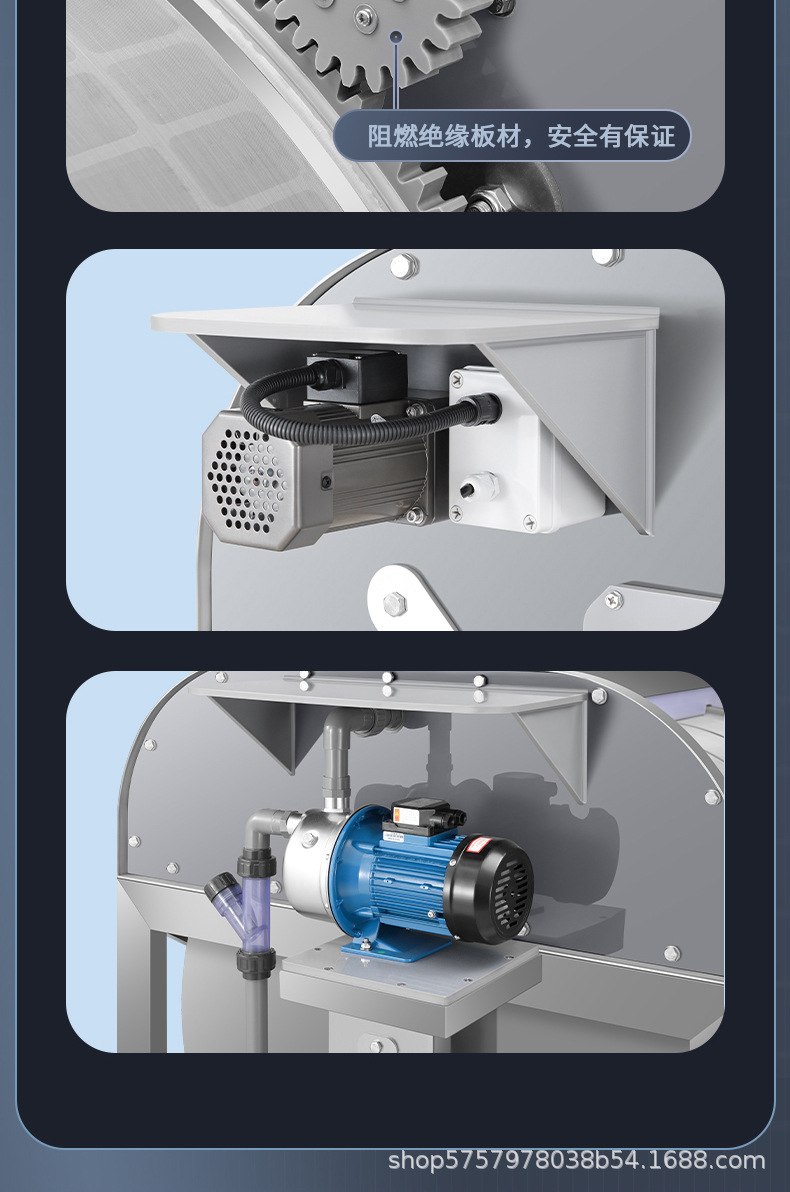 阻燃绝缘板材，安全有保证

shop5757978038b54.1688.com