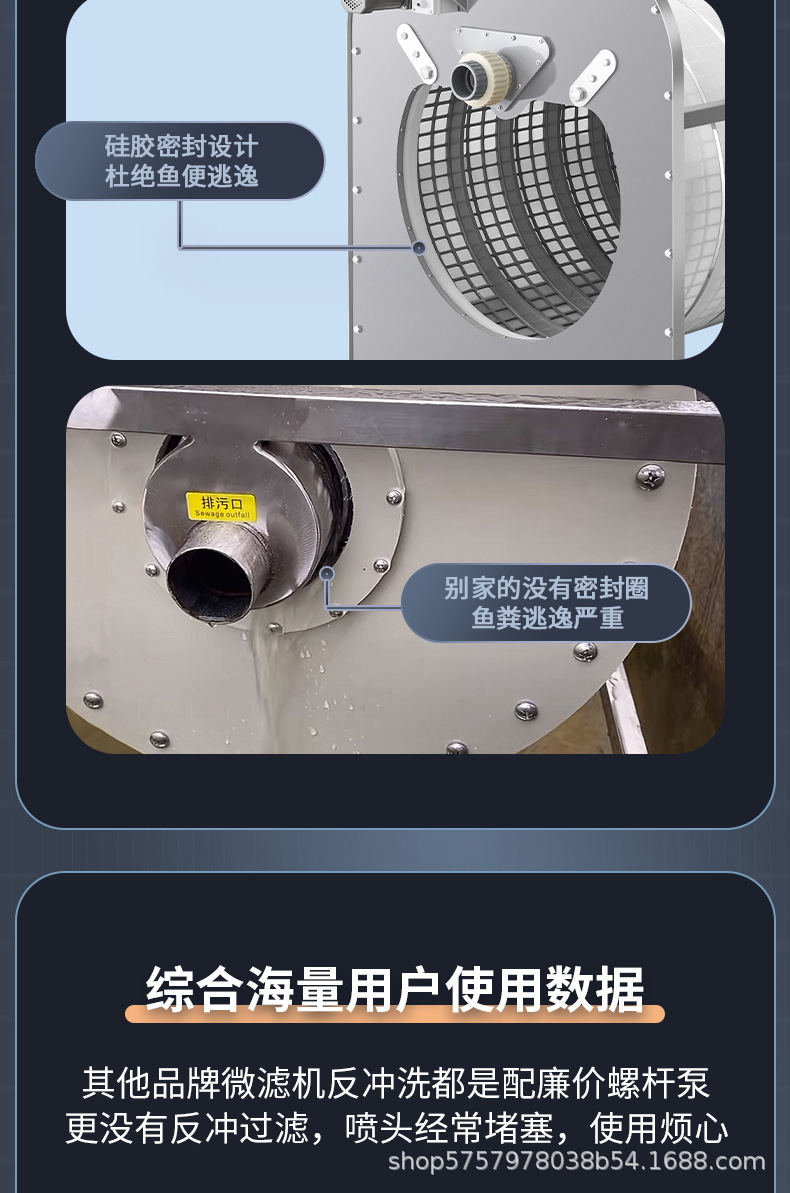 硅胶密封设计
杜绝鱼便逃逸

排污口
Sewage outfall

别家的没有密封圈
鱼粪逃逸严重

综合海量用户使用数据

其他品牌微滤机反冲洗都是配廉价螺杆泵
更没有反冲过滤，喷头经常堵塞，使用烦心

shop5757978038b54.1688.com