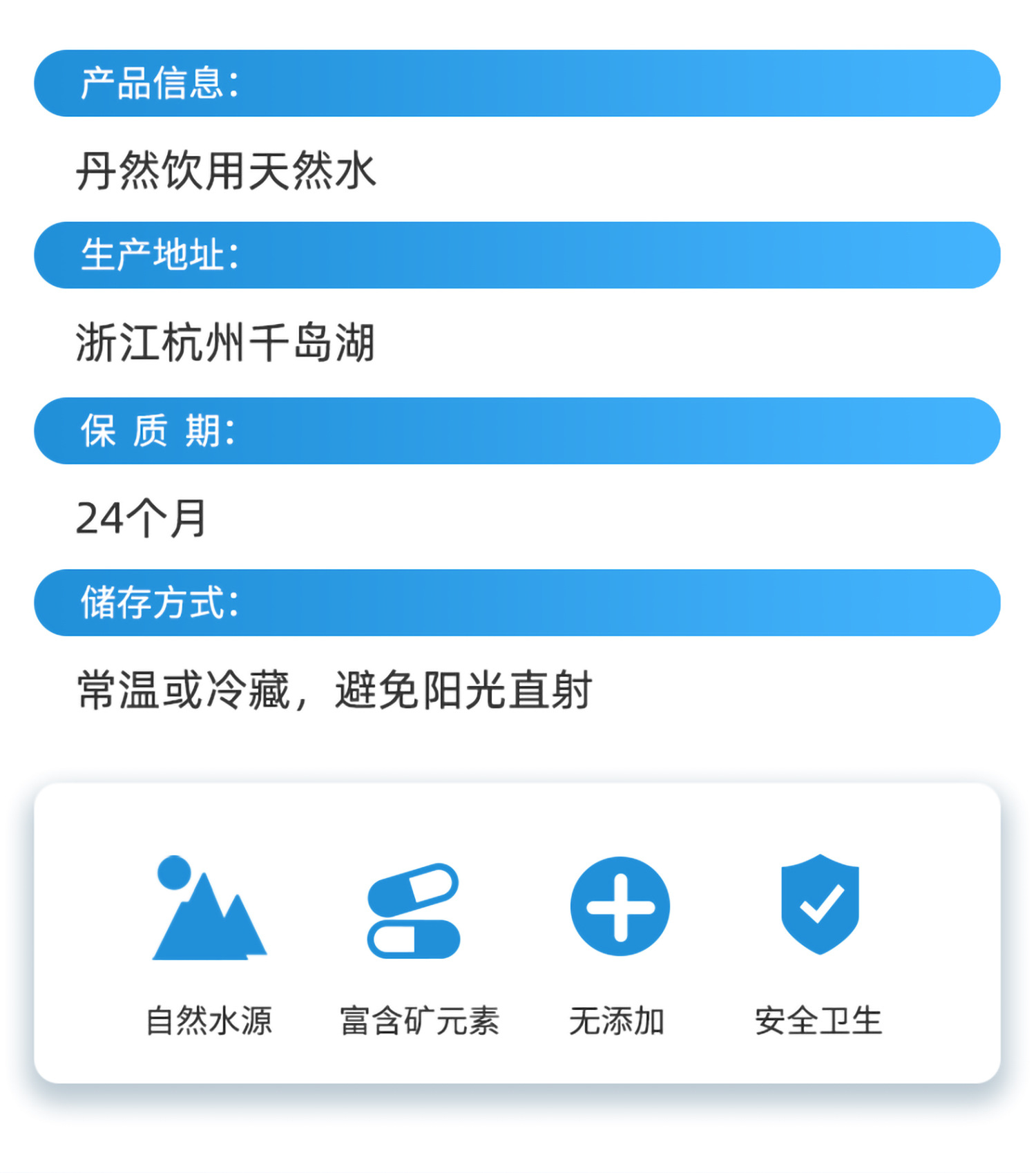 产品信息:

丹然饮用天然水

生产地址:

浙江杭州千岛湖

保 质 期:

24个月

储存方式:

常温或冷藏，避免阳光直射

自然水源

富含矿元素

无添加

安全卫生